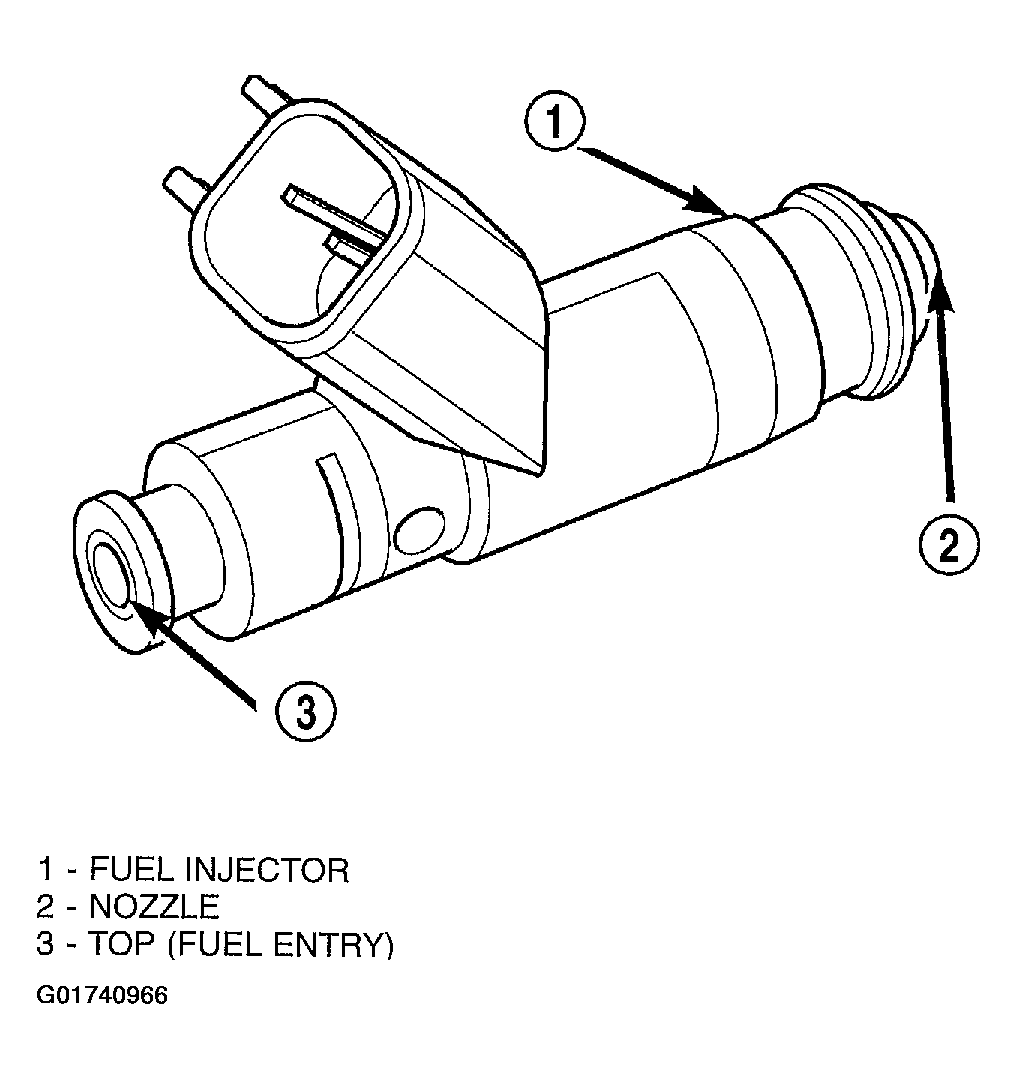 1

2

3

1 - FUEL INJECTOR
2 - NOZZLE
3 - TOP (FUEL ENTRY)

G01740966