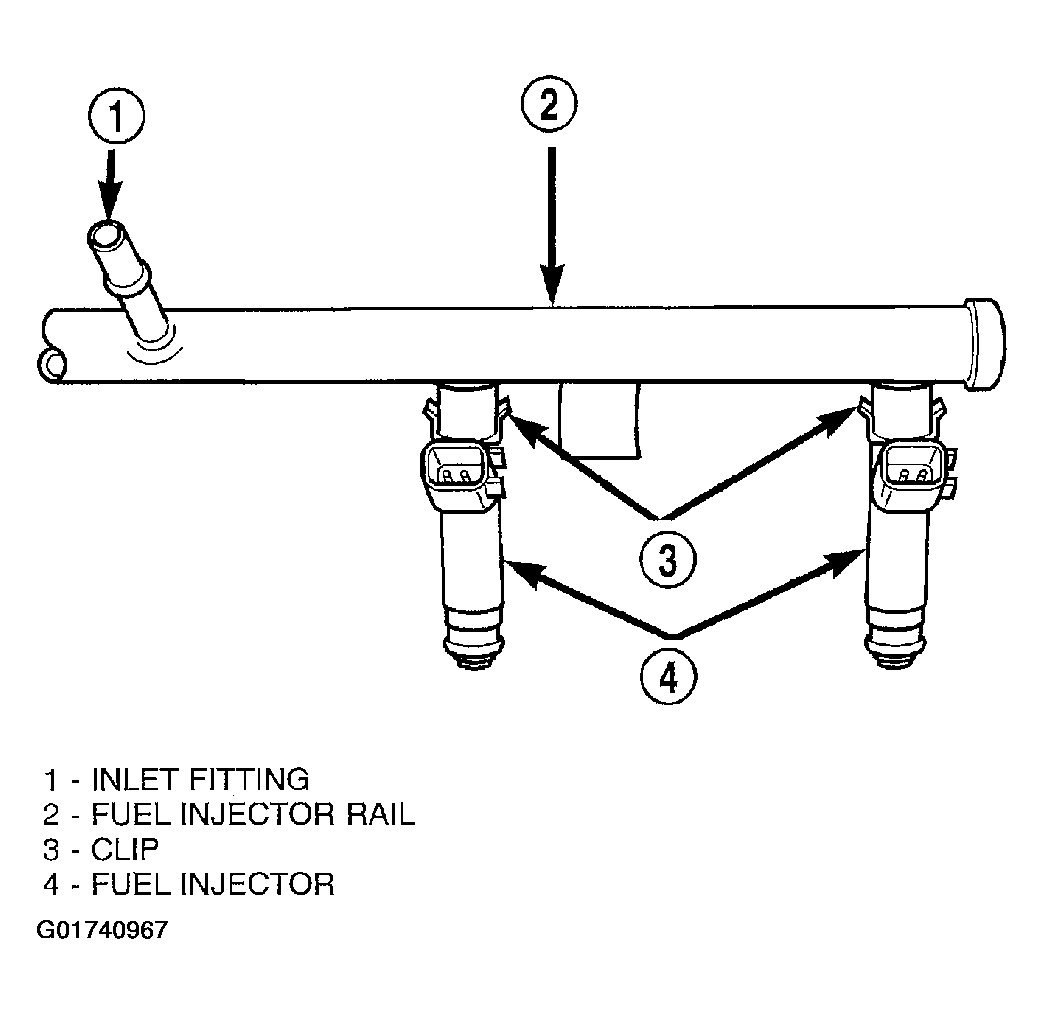 1
2
3
4

1 - INLET FITTING
2 - FUEL INJECTOR RAIL
3 - CLIP
4 - FUEL INJECTOR

G01740967