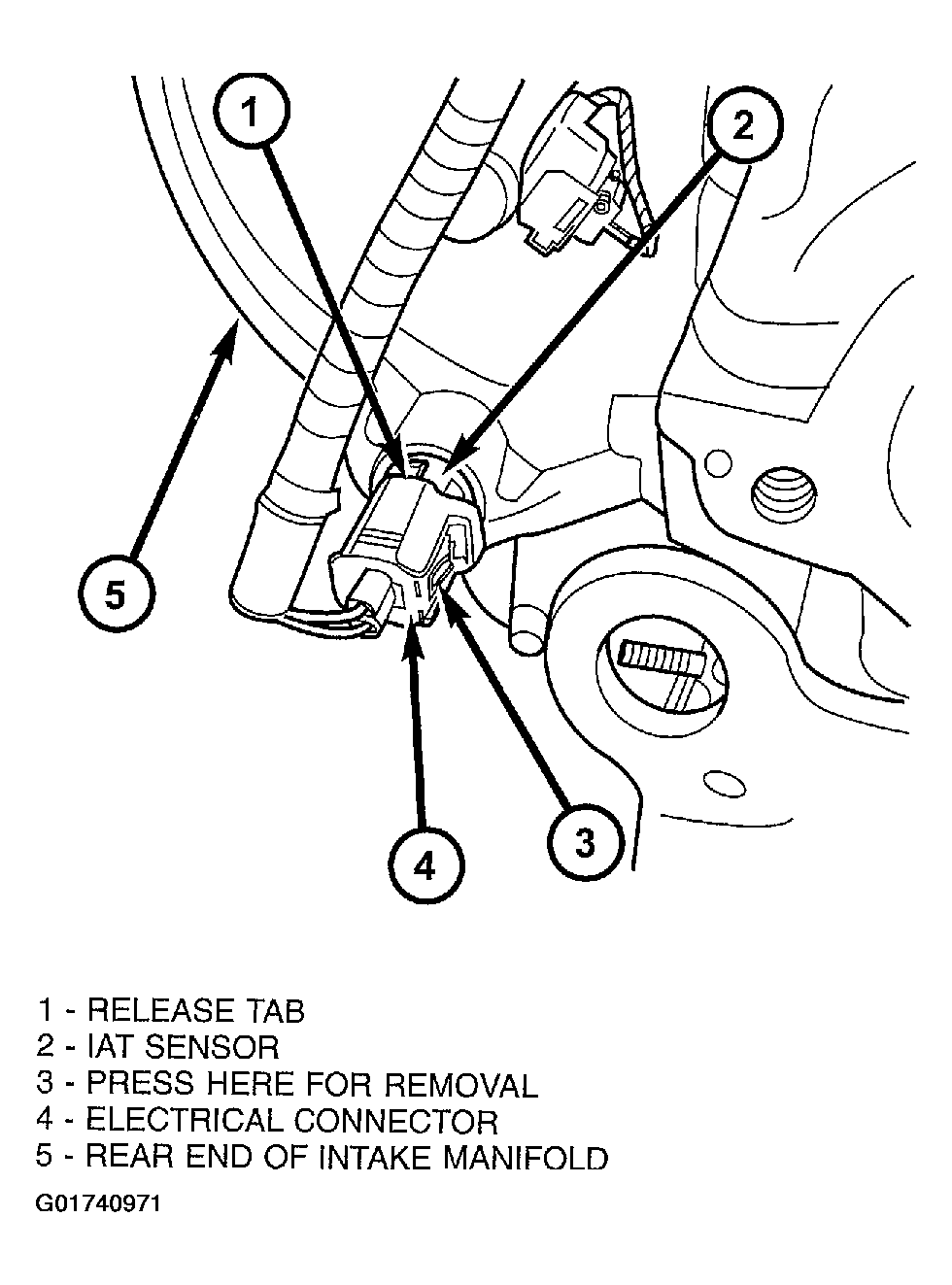 1
2
5
4
3

1 - RELEASE TAB
2 - IAT SENSOR
3 - PRESS HERE FOR REMOVAL
4 - ELECTRICAL CONNECTOR
5 - REAR END OF INTAKE MANIFOLD

G01740971