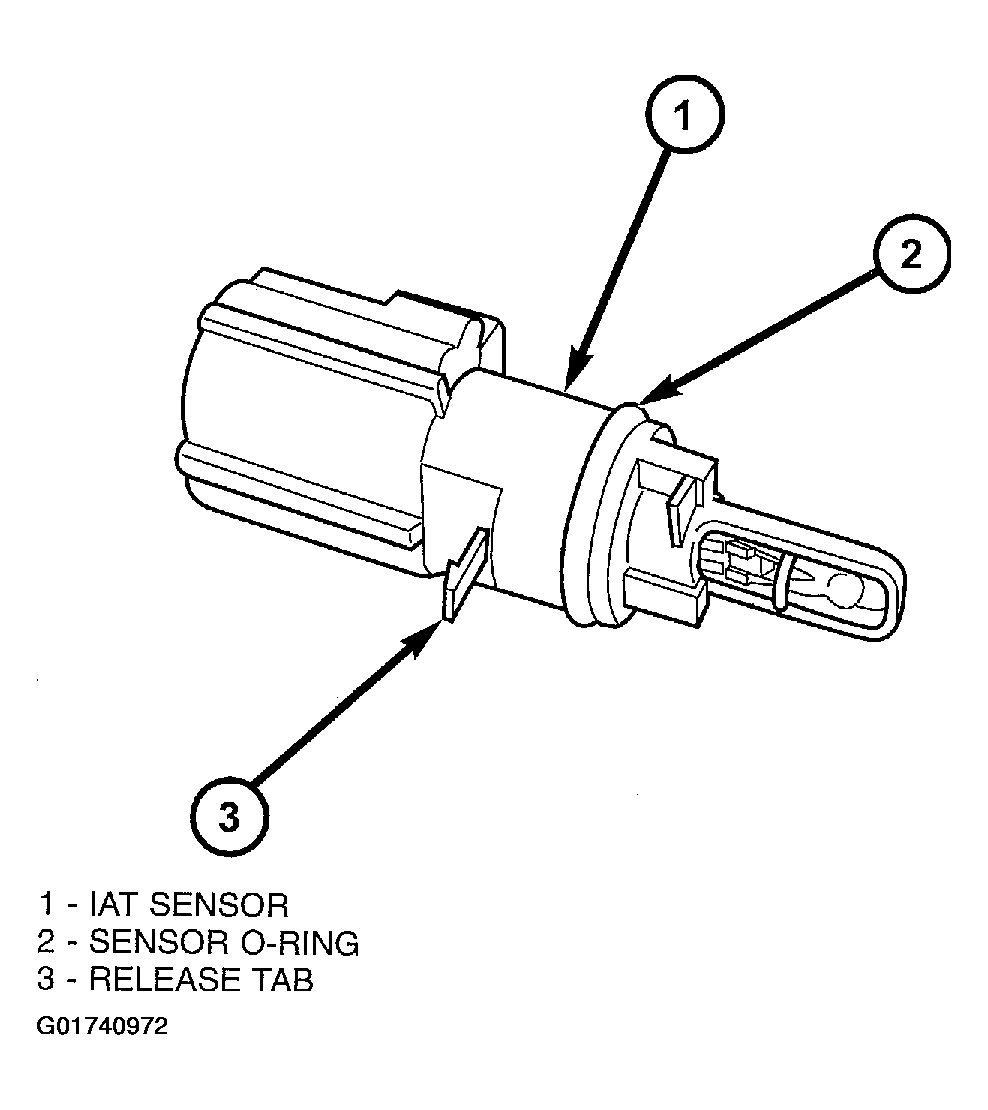 1

2

3

1 - IAT SENSOR
2 - SENSOR O-RING
3 - RELEASE TAB

G01740972