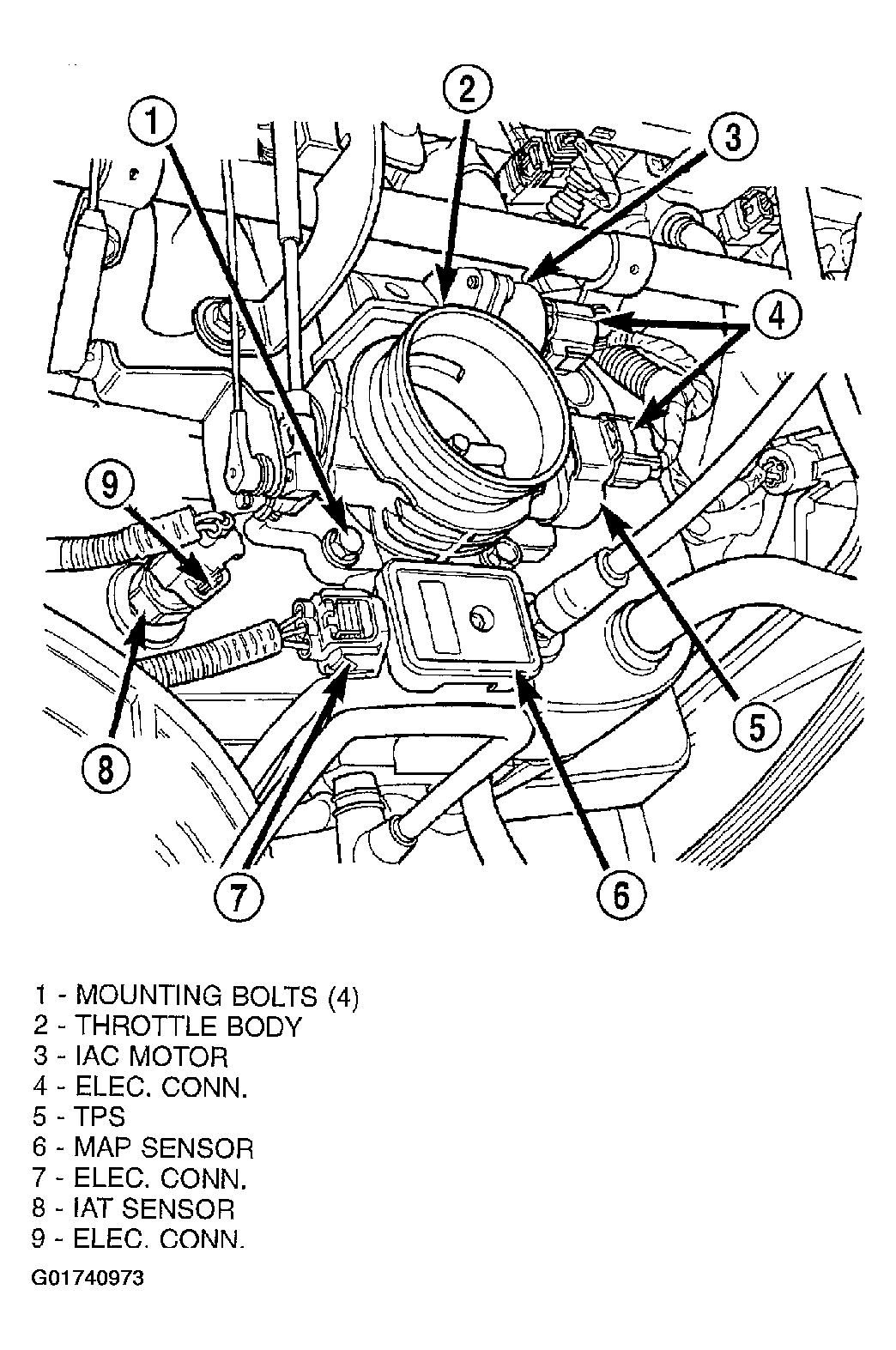 1
2
3
4
9
5
8
7
6

1 - MOUNTING BOLTS (4)
2 - THROTTLE BODY
3 - IAC MOTOR
4 - ELEC. CONN.
5 - TPS
6 - MAP SENSOR
7 - ELEC. CONN.
8 - IAT SENSOR
9 - ELEC. CONN.

G01740973