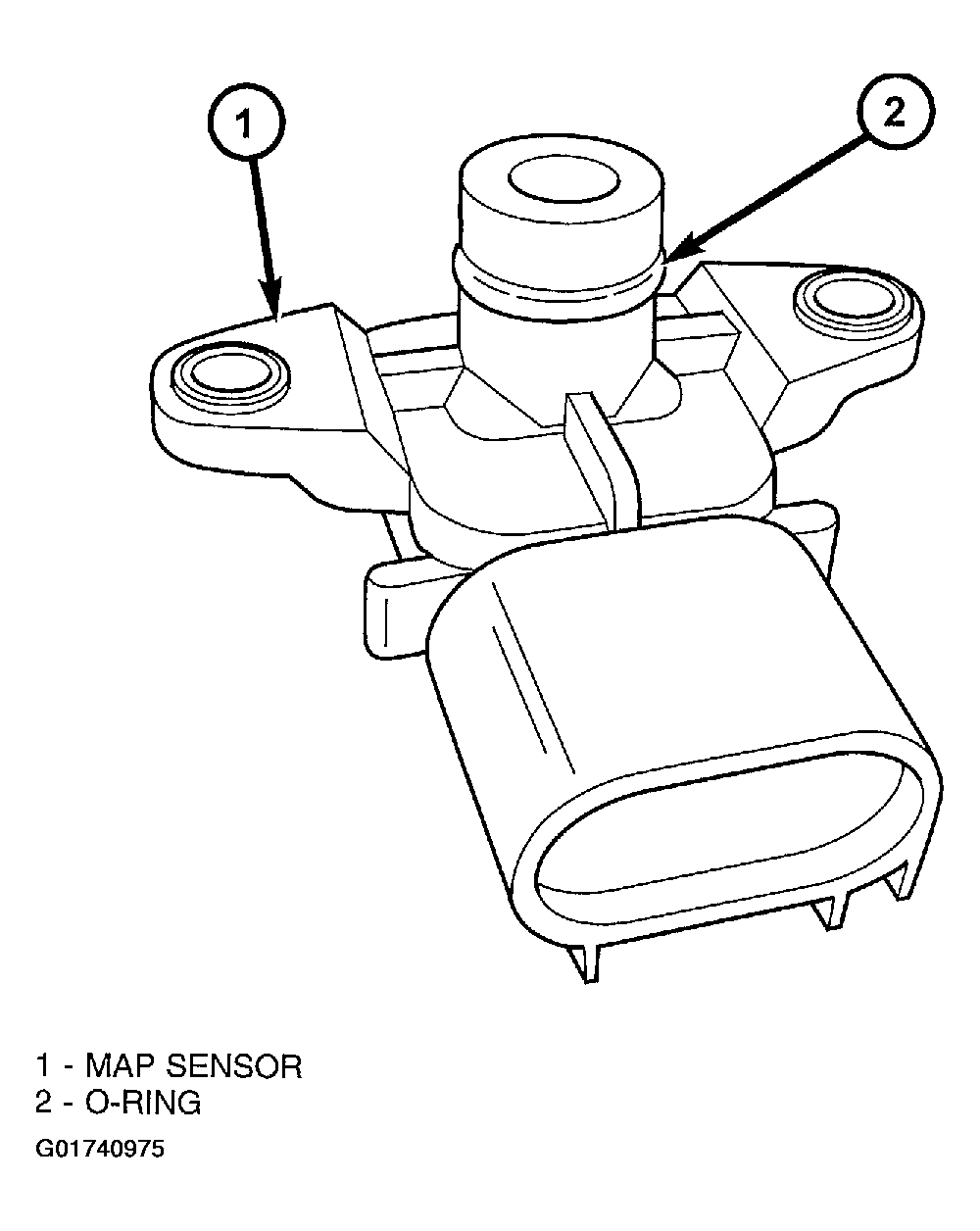 1

2

1 - MAP SENSOR
2 - O-RING

G01740975