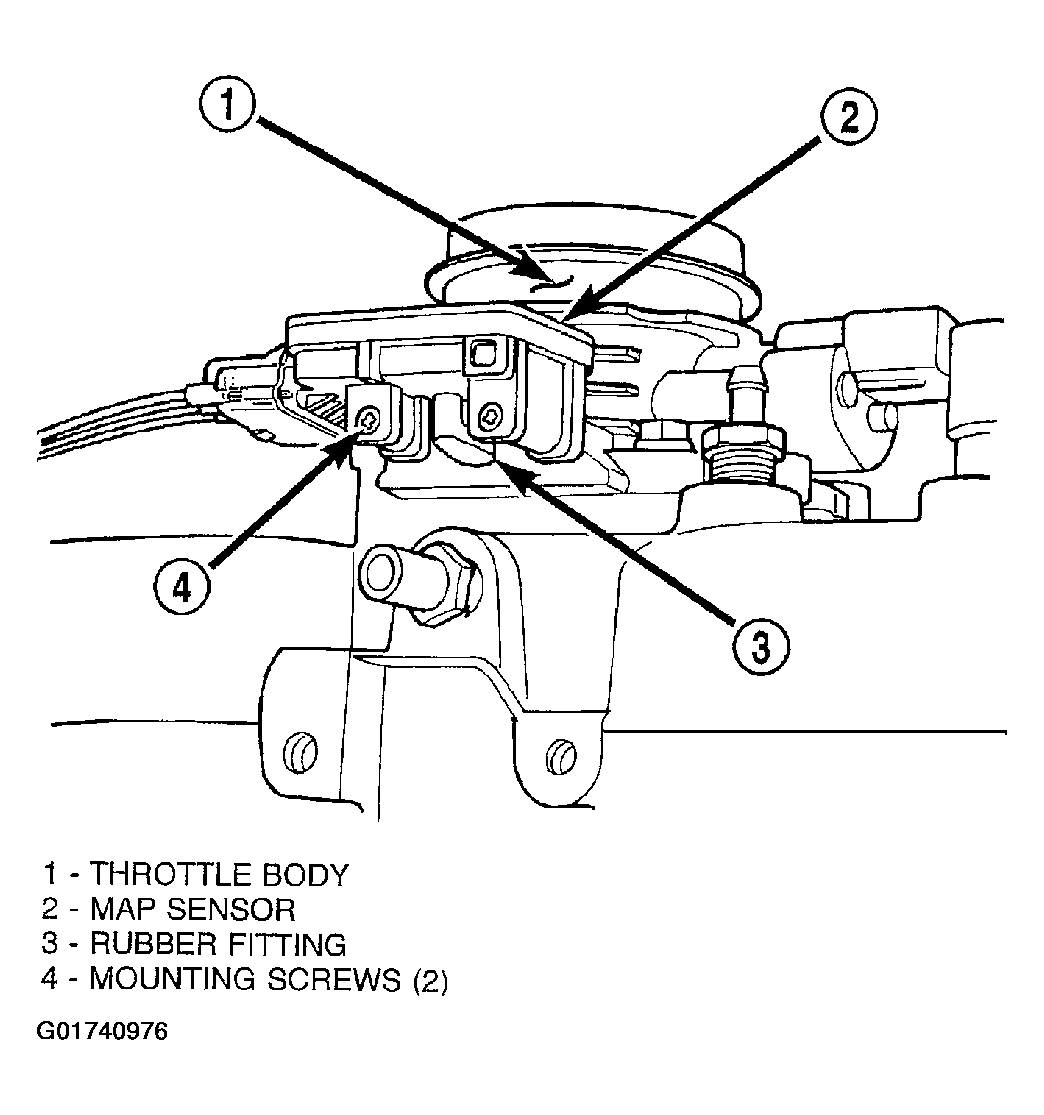 1

2

4

3

1 - THROTTLE BODY
2 - MAP SENSOR
3 - RUBBER FITTING
4 - MOUNTING SCREWS (2)

G01740976