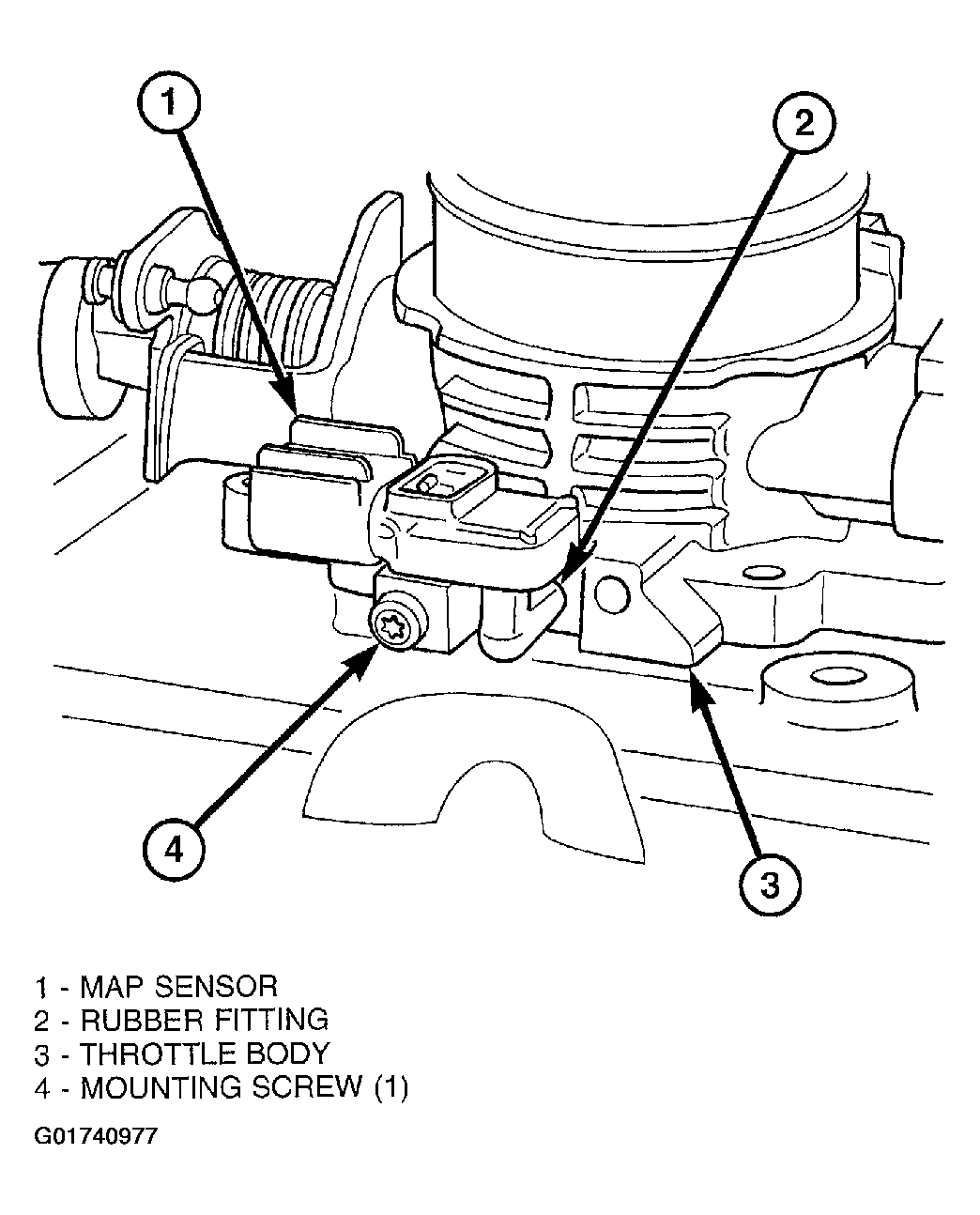 1

2

4

3

1 - MAP SENSOR
2 - RUBBER FITTING
3 - THROTTLE BODY
4 - MOUNTING SCREW (1)

G01740977