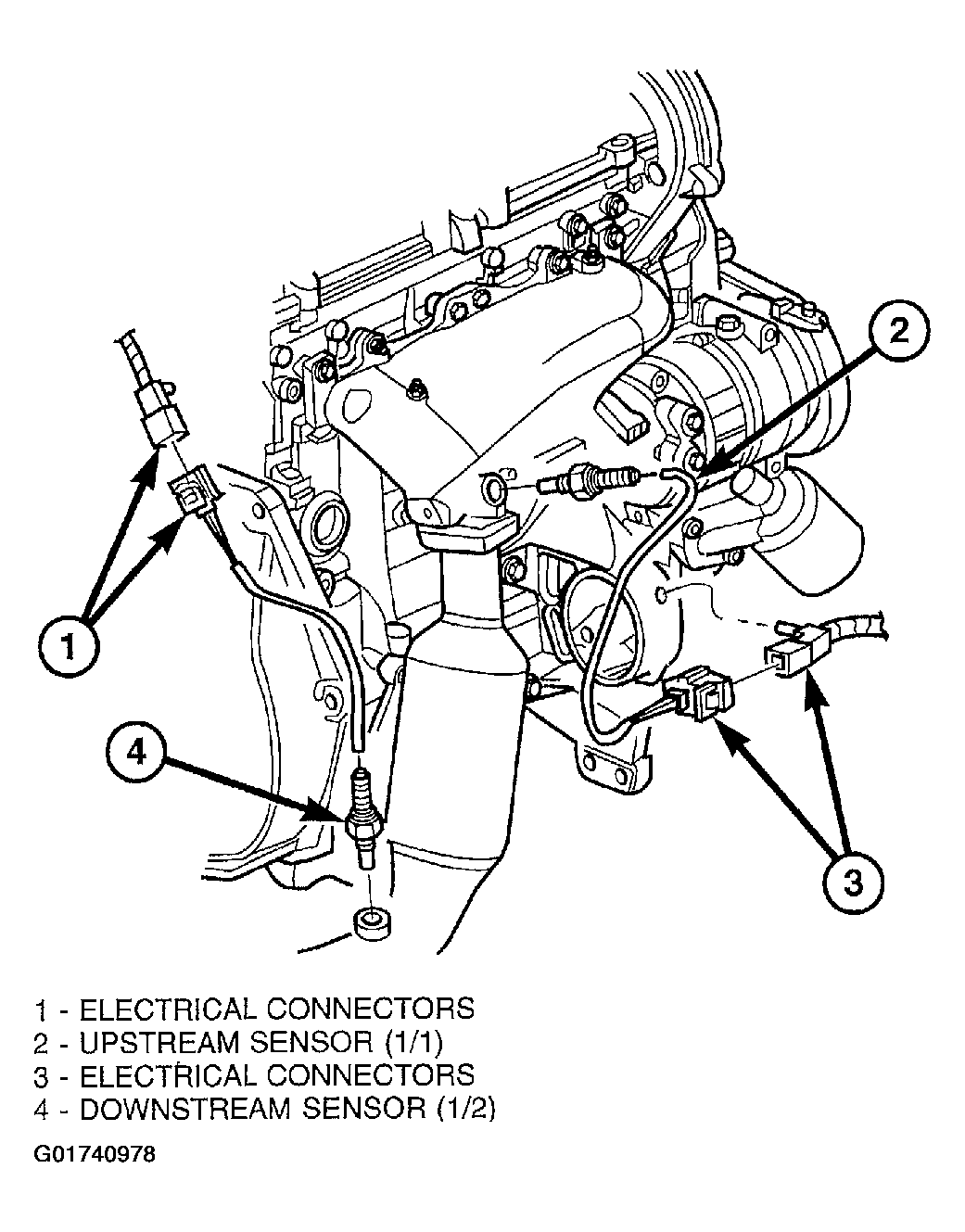 2
1
4
3

1 - ELECTRICAL CONNECTORS
2 - UPSTREAM SENSOR (1/1)
3 - ELECTRICAL CONNECTORS
4 - DOWNSTREAM SENSOR (1/2)

G01740978