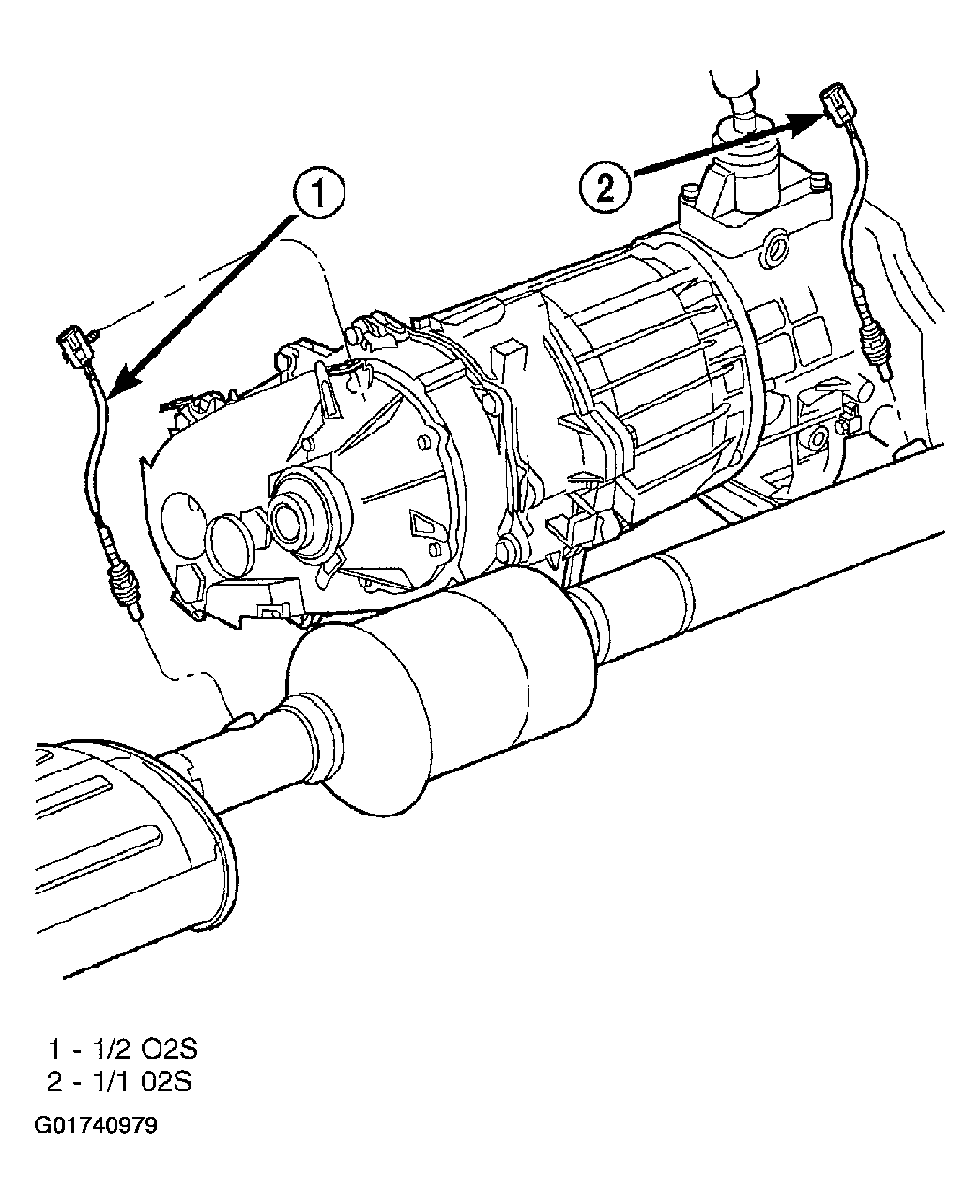 1

2

1 - 1/2 O2S
2 - 1/1 02S

G01740979