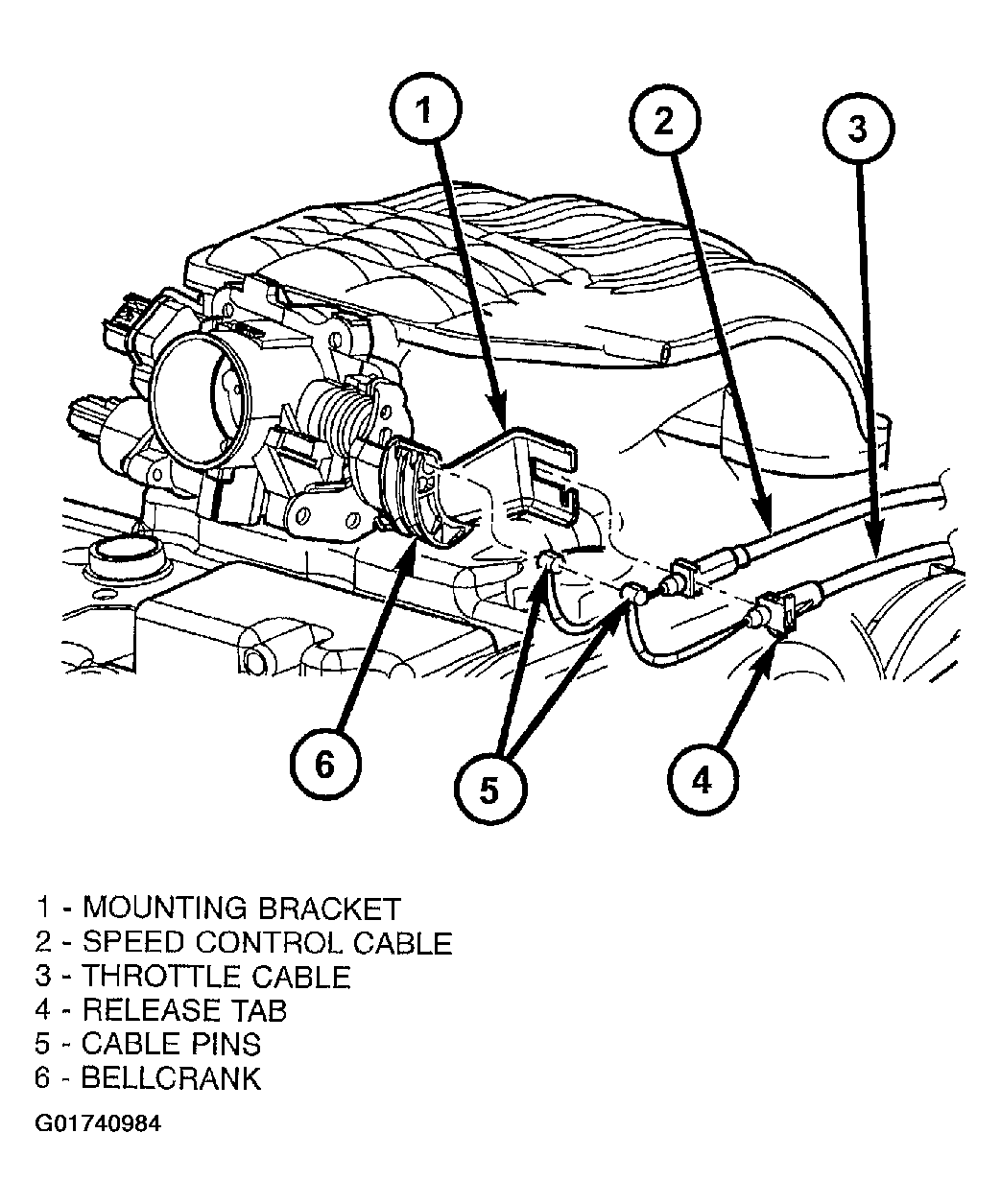 1
2
3
6
5
4

1 - MOUNTING BRACKET
2 - SPEED CONTROL CABLE
3 - THROTTLE CABLE
4 - RELEASE TAB
5 - CABLE PINS
6 - BELLCRANK

G01740984