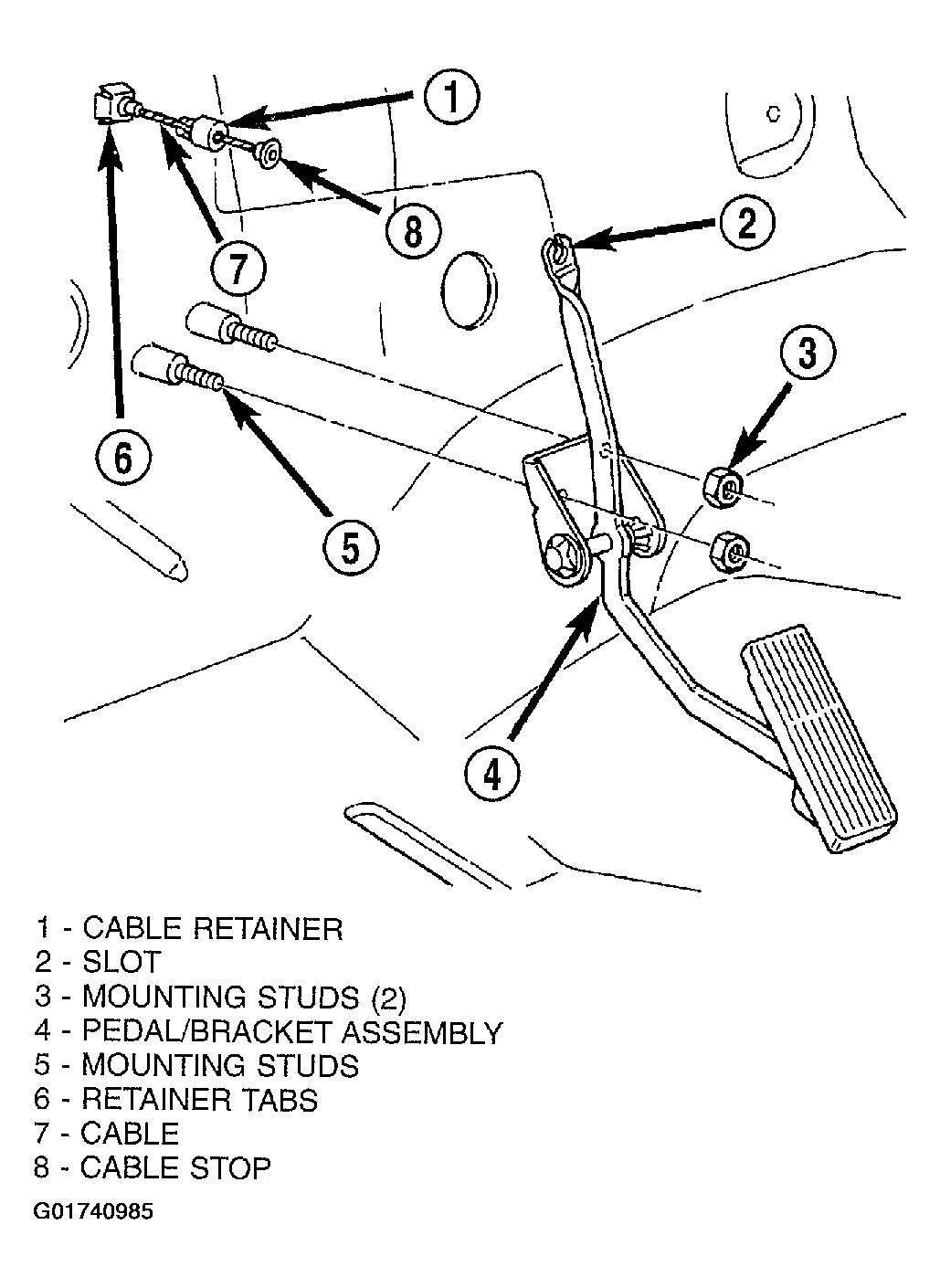 1
8
2
7
3
6
5
4

1 - CABLE RETAINER
2 - SLOT
3 - MOUNTING STUDS (2)
4 - PEDAL/BRACKET ASSEMBLY
5 - MOUNTING STUDS
6 - RETAINER TABS
7 - CABLE
8 - CABLE STOP

G01740985