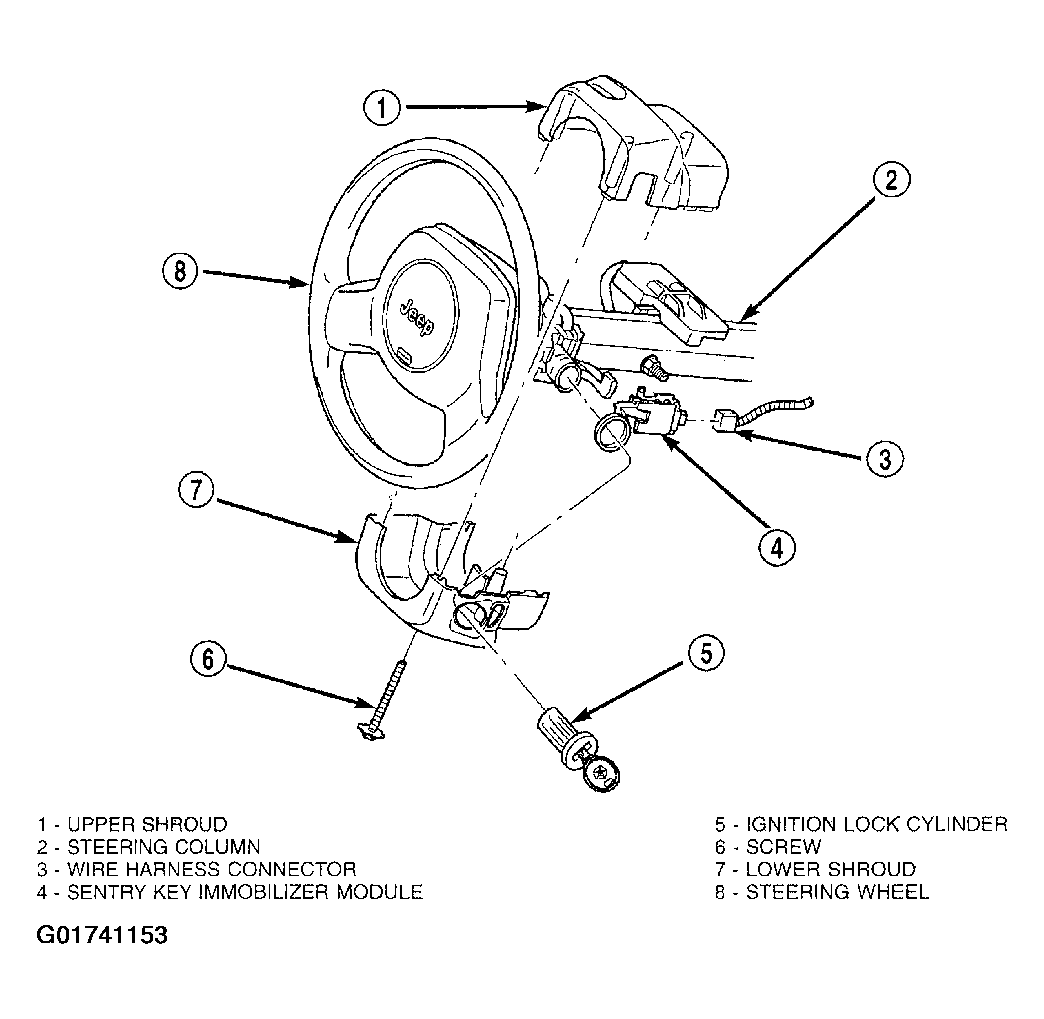 1

2

8

Jeep

3

7

4

6

5

1 - UPPER SHROUD
2 - STEERING COLUMN
3 - WIRE HARNESS CONNECTOR
4 - SENTRY KEY IMMOBILIZER MODULE

5 - IGNITION LOCK CYLINDER
6 - SCREW
7 - LOWER SHROUD
8 - STEERING WHEEL

G01741153