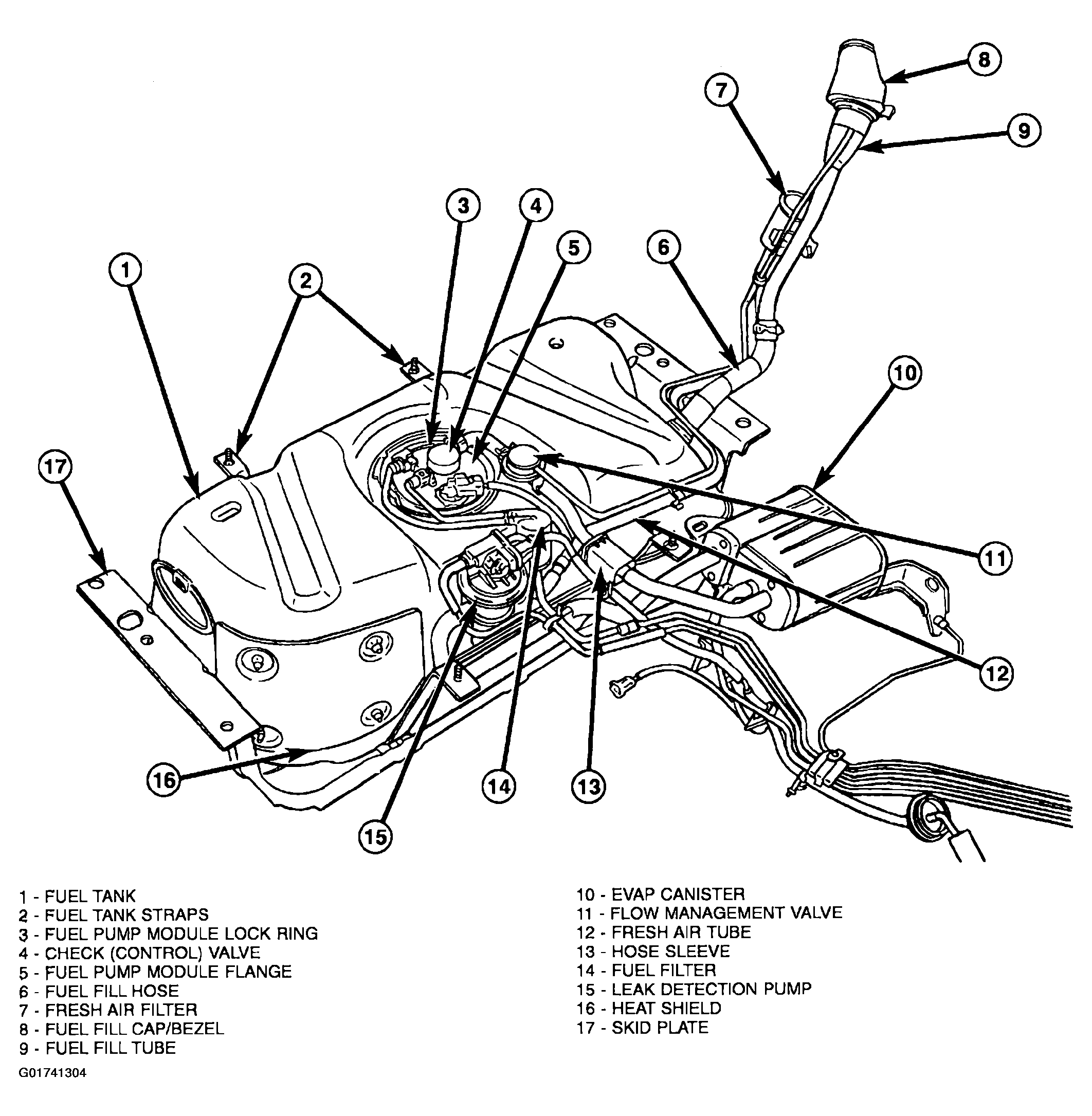 8
7
9
3
4
5
6
1
2
10
17
11
12
16
14
13
15

1 - FUEL TANK
2 - FUEL TANK STRAPS
3 - FUEL PUMP MODULE LOCK RING
4 - CHECK (CONTROL) VALVE
5 - FUEL PUMP MODULE FLANGE
6 - FUEL FILL HOSE
7 - FRESH AIR FILTER
8 - FUEL FILL CAP/BEZEL
9 - FUEL FILL TUBE

10 - EVAP CANISTER
11 - FLOW MANAGEMENT VALVE
12 - FRESH AIR TUBE
13 - HOSE SLEEVE
14 - FUEL FILTER
15 - LEAK DETECTION PUMP
16 - HEAT SHIELD
17 - SKID PLATE

G01741304