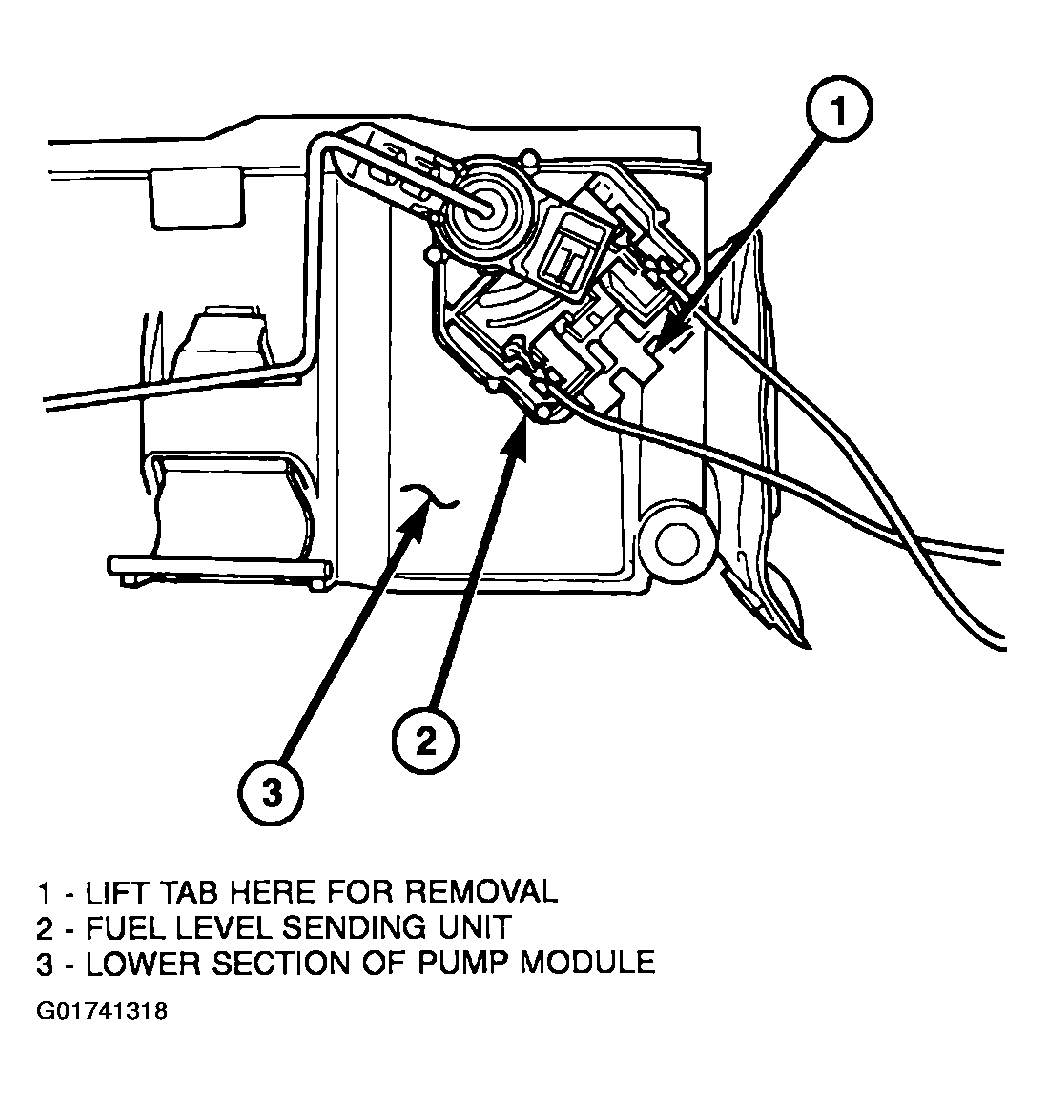 1

2

3

1 - LIFT TAB HERE FOR REMOVAL
2 - FUEL LEVEL SENDING UNIT
3 - LOWER SECTION OF PUMP MODULE

G01741318