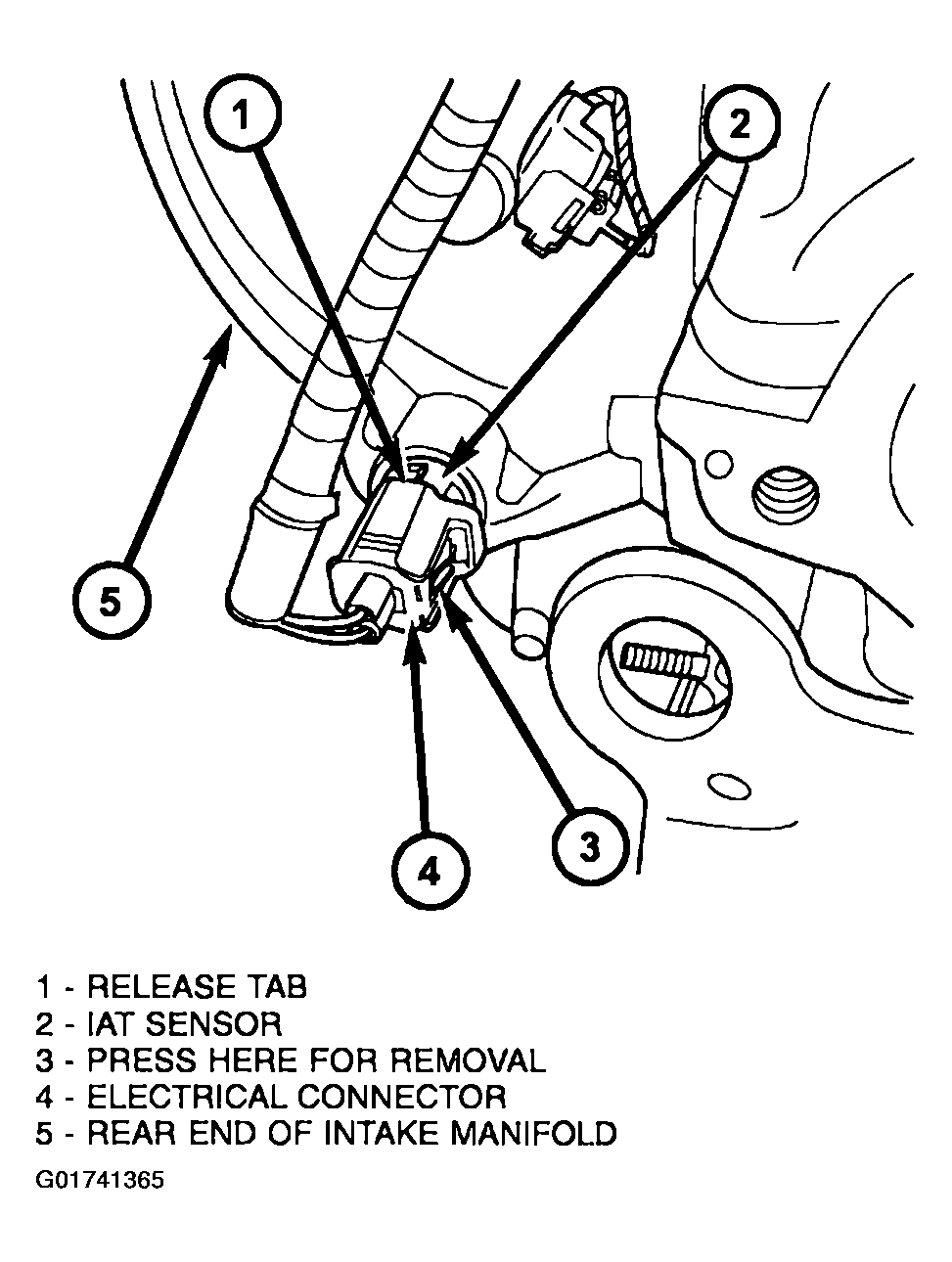 1

2

5

4

3

1 - RELEASE TAB
2 - IAT SENSOR
3 - PRESS HERE FOR REMOVAL
4 - ELECTRICAL CONNECTOR
5 - REAR END OF INTAKE MANIFOLD

G01741365