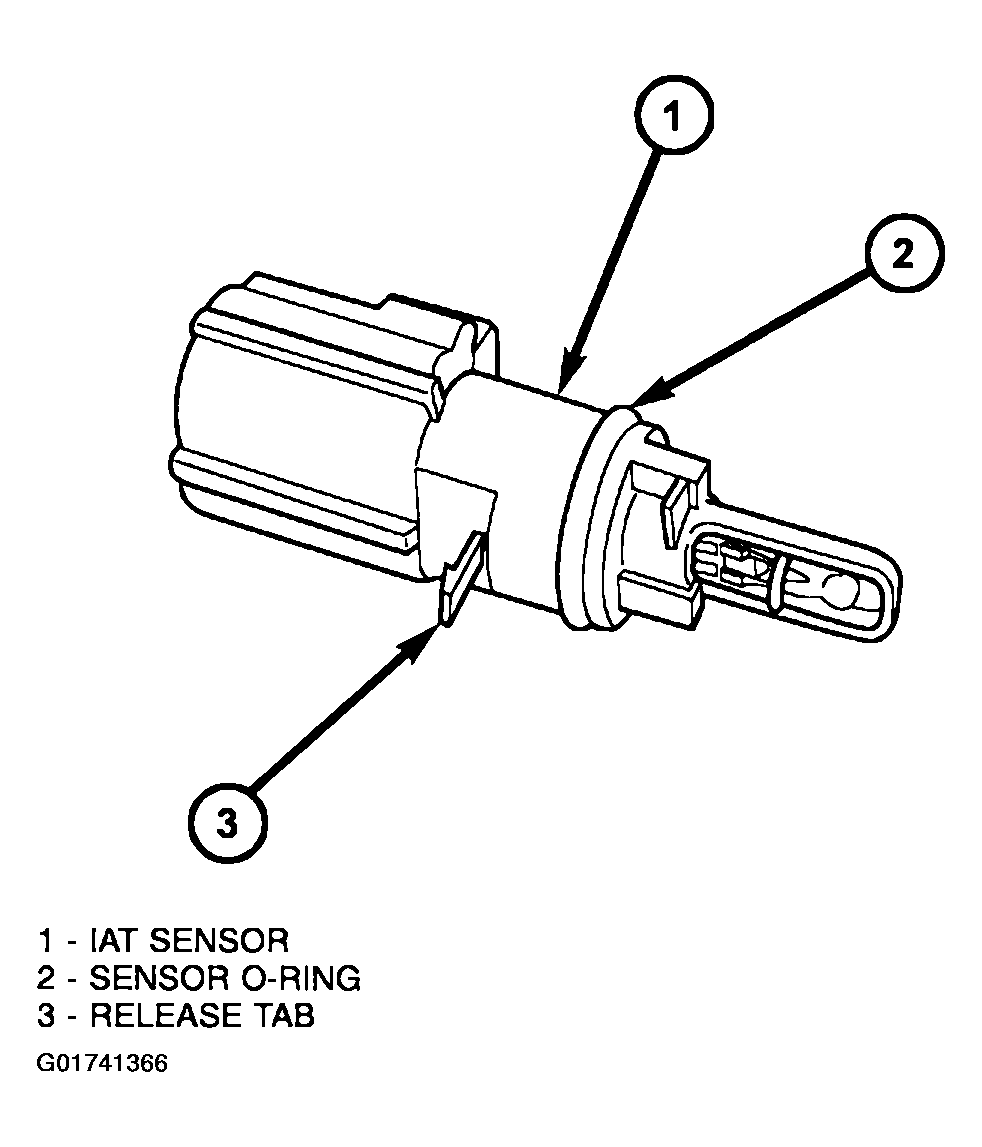 1

2

3

1 - IAT SENSOR
2 - SENSOR O-RING
3 - RELEASE TAB

G01741366