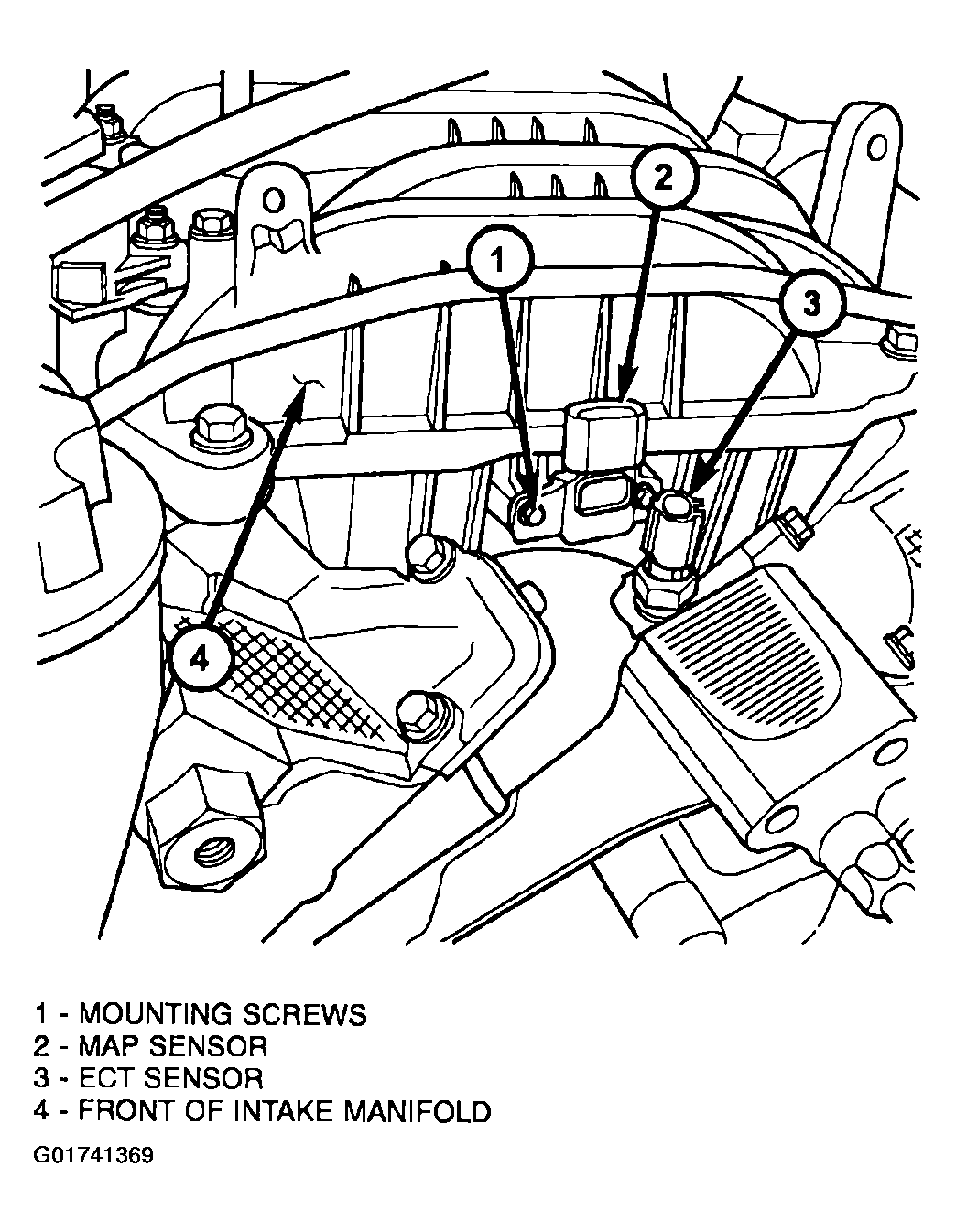 2
1
3
4

1 - MOUNTING SCREWS
2 - MAP SENSOR
3 - ECT SENSOR
4 - FRONT OF INTAKE MANIFOLD

G01741369