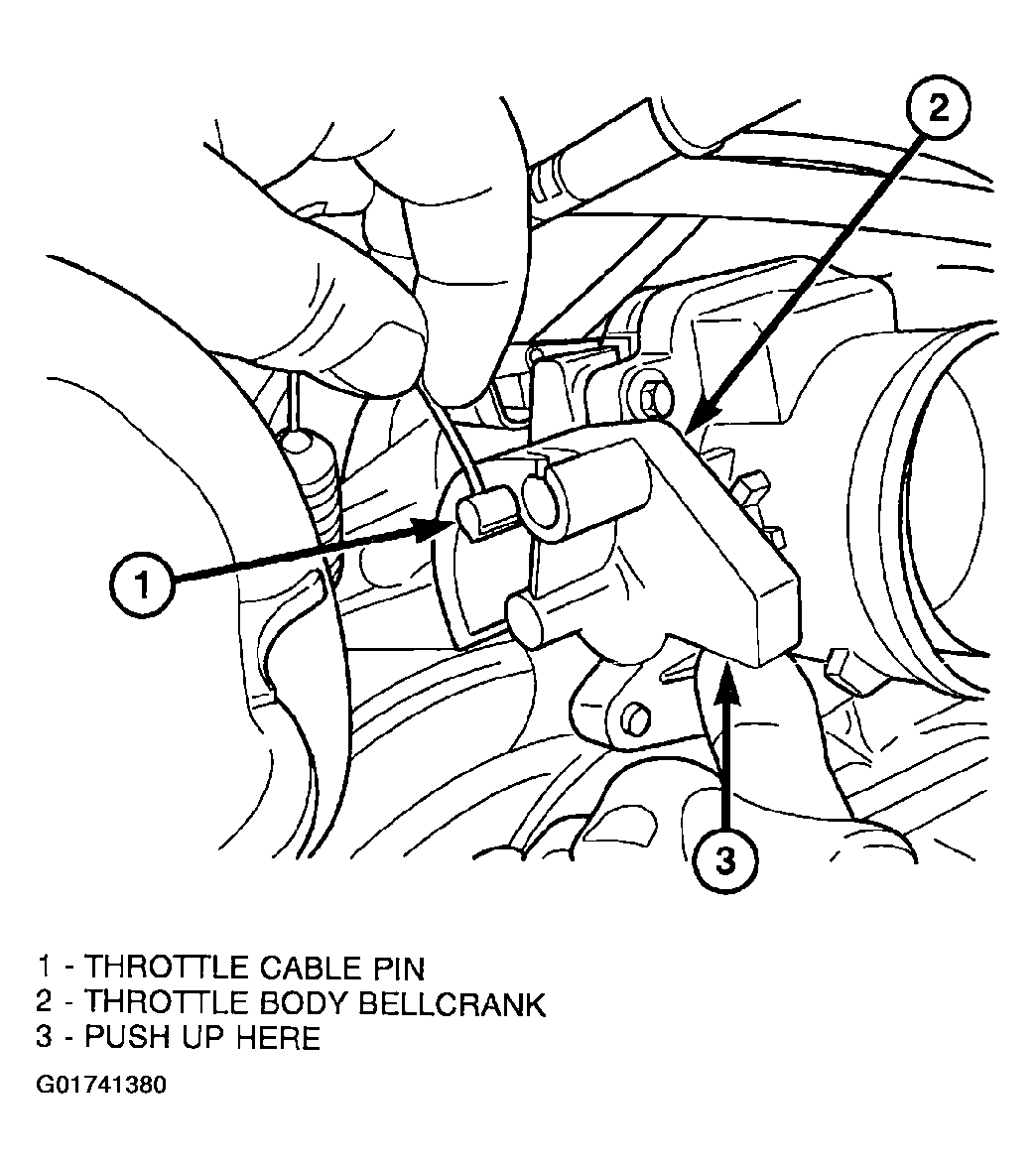 2

1

3

1 - THROTTLE CABLE PIN
2 - THROTTLE BODY BELLCRANK
3 - PUSH UP HERE

G01741380