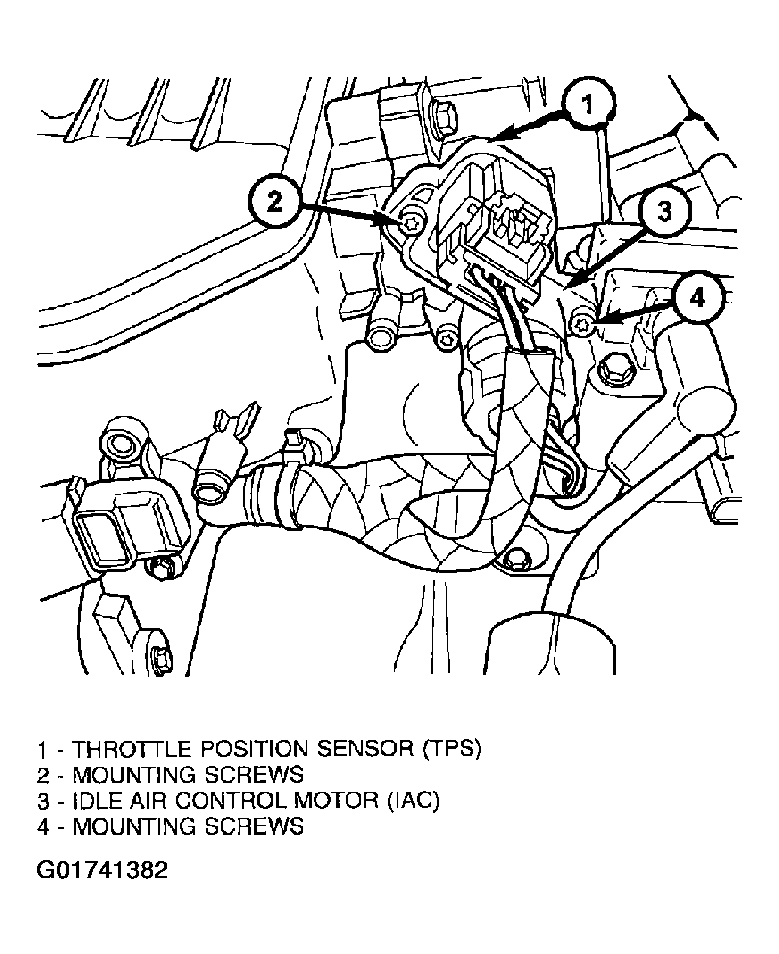 1

2

3

4

1 - THROTTLE POSITION SENSOR (TPS)
2 - MOUNTING SCREWS
3 - IDLE AIR CONTROL MOTOR (IAC)
4 - MOUNTING SCREWS

G01741382