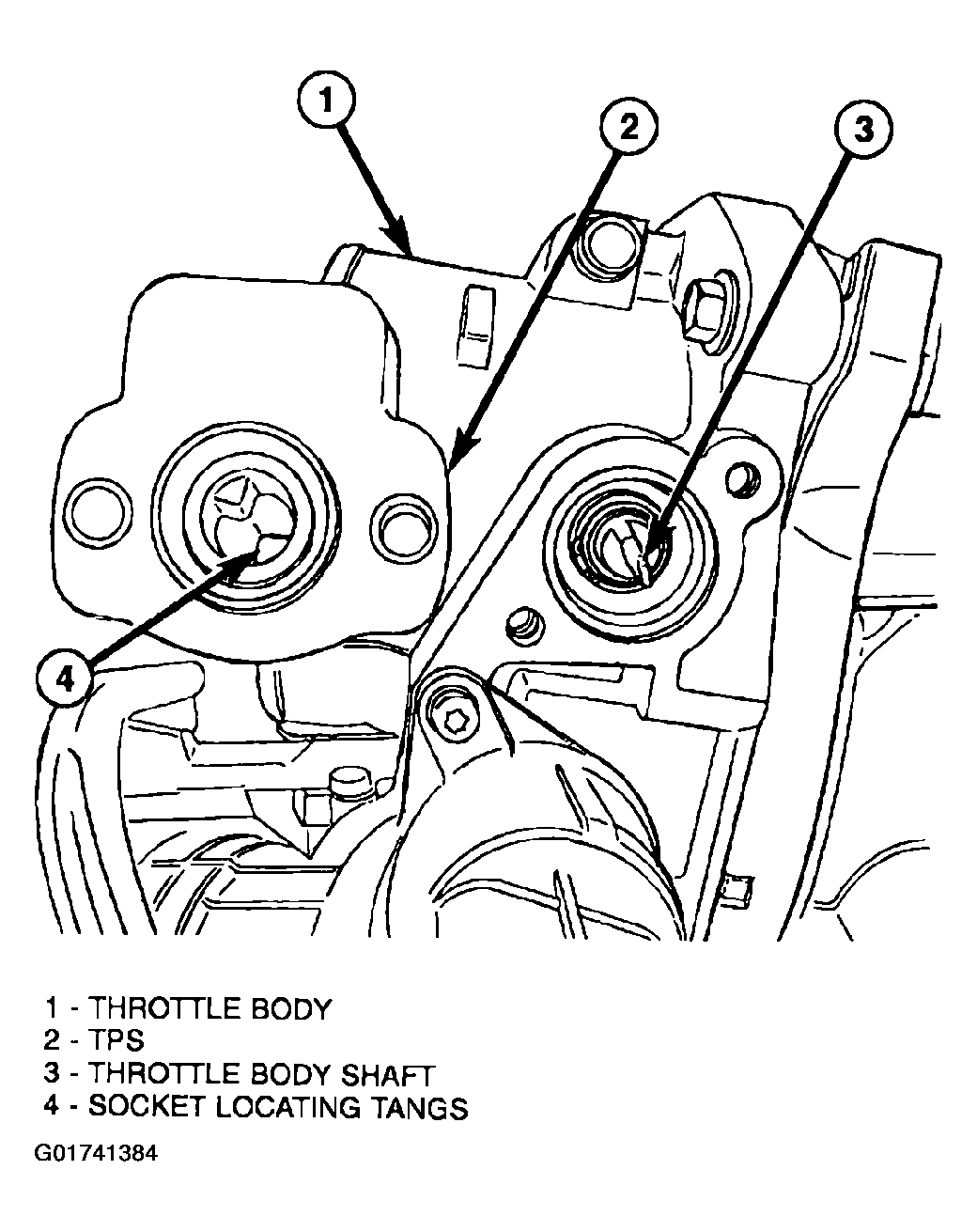 1
2
3
4

1 - THROTTLE BODY
2 - TPS
3 - THROTTLE BODY SHAFT
4 - SOCKET LOCATING TANGS

G01741384