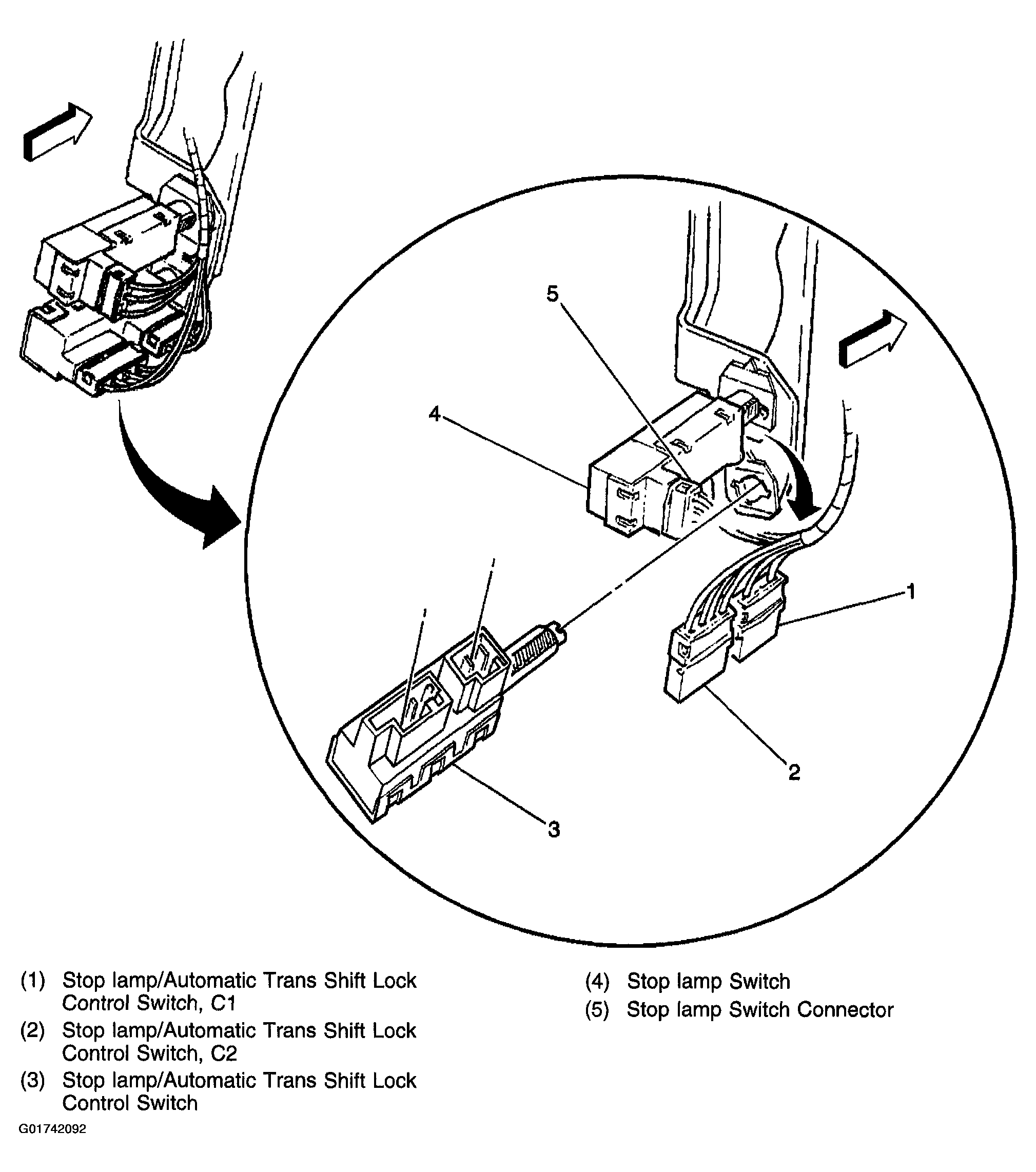 5

4

1

2

3

(1) Stop lamp/Automatic Trans Shift Lock Control Switch, C1
(2) Stop lamp/Automatic Trans Shift Lock Control Switch, C2
(3) Stop lamp/Automatic Trans Shift Lock Control Switch

(4) Stop lamp Switch
(5) Stop lamp Switch Connector

G01742092