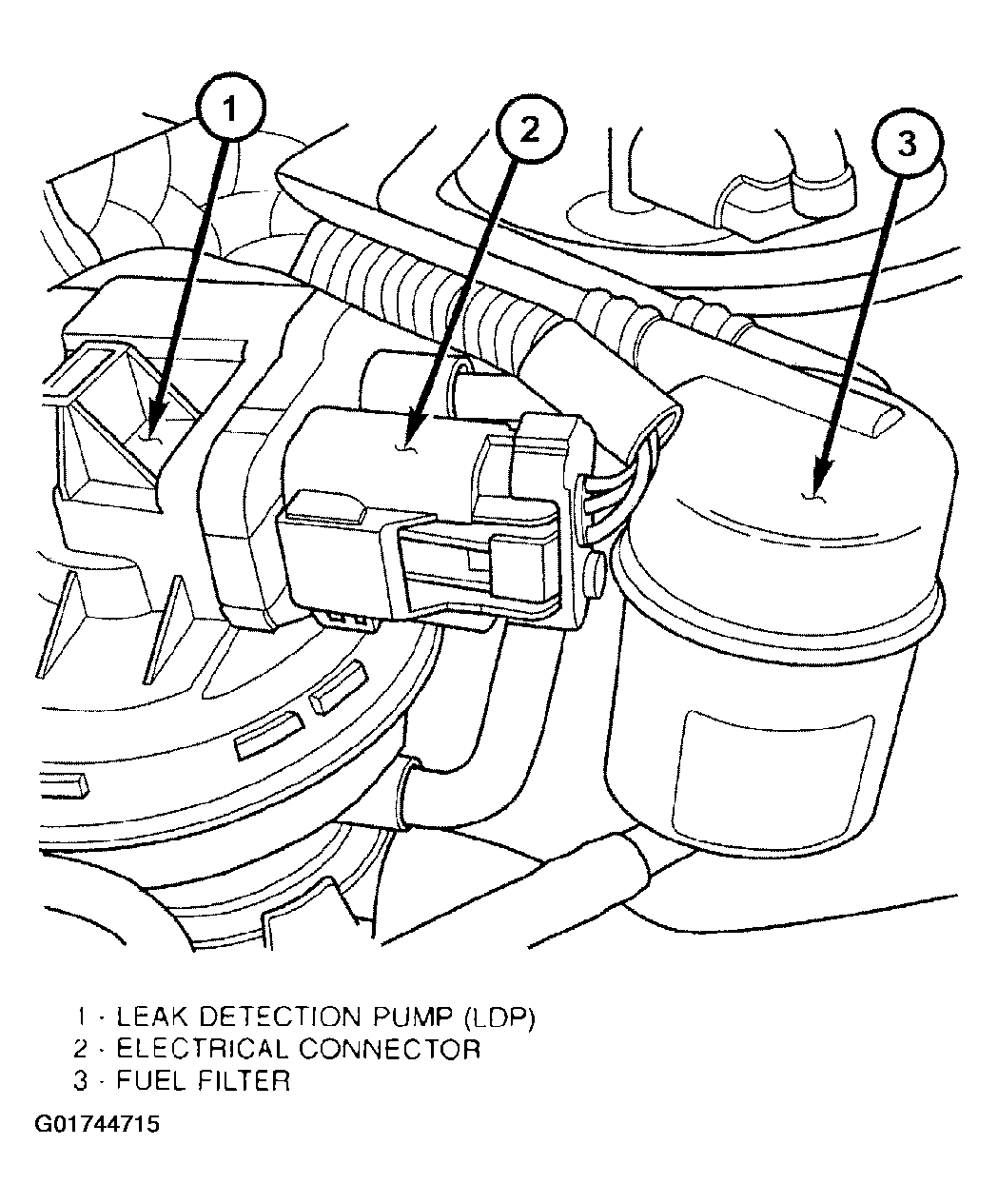 1

2

3

1 - LEAK DETECTION PUMP (LDP)
2 - ELECTRICAL CONNECTOR
3 - FUEL FILTER

G01744715