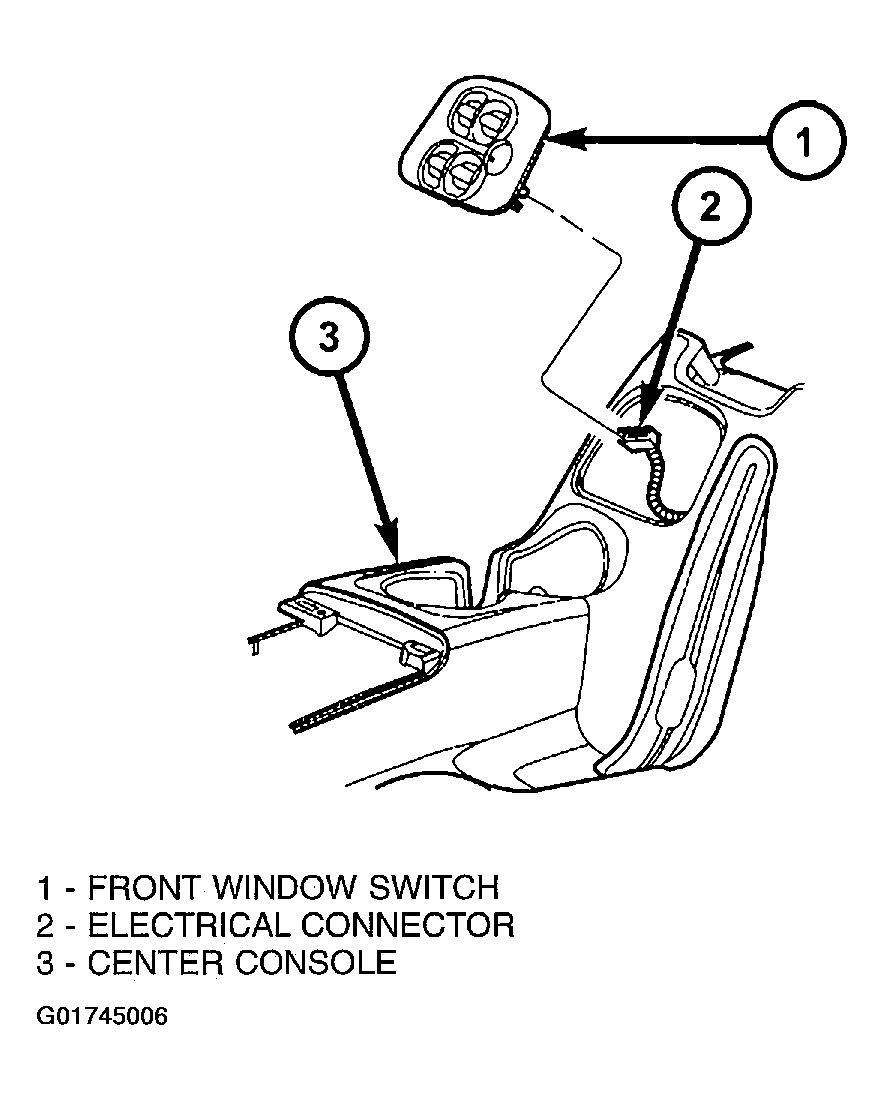 1

2

3

1 - FRONT WINDOW SWITCH
2 - ELECTRICAL CONNECTOR
3 - CENTER CONSOLE

G01745006