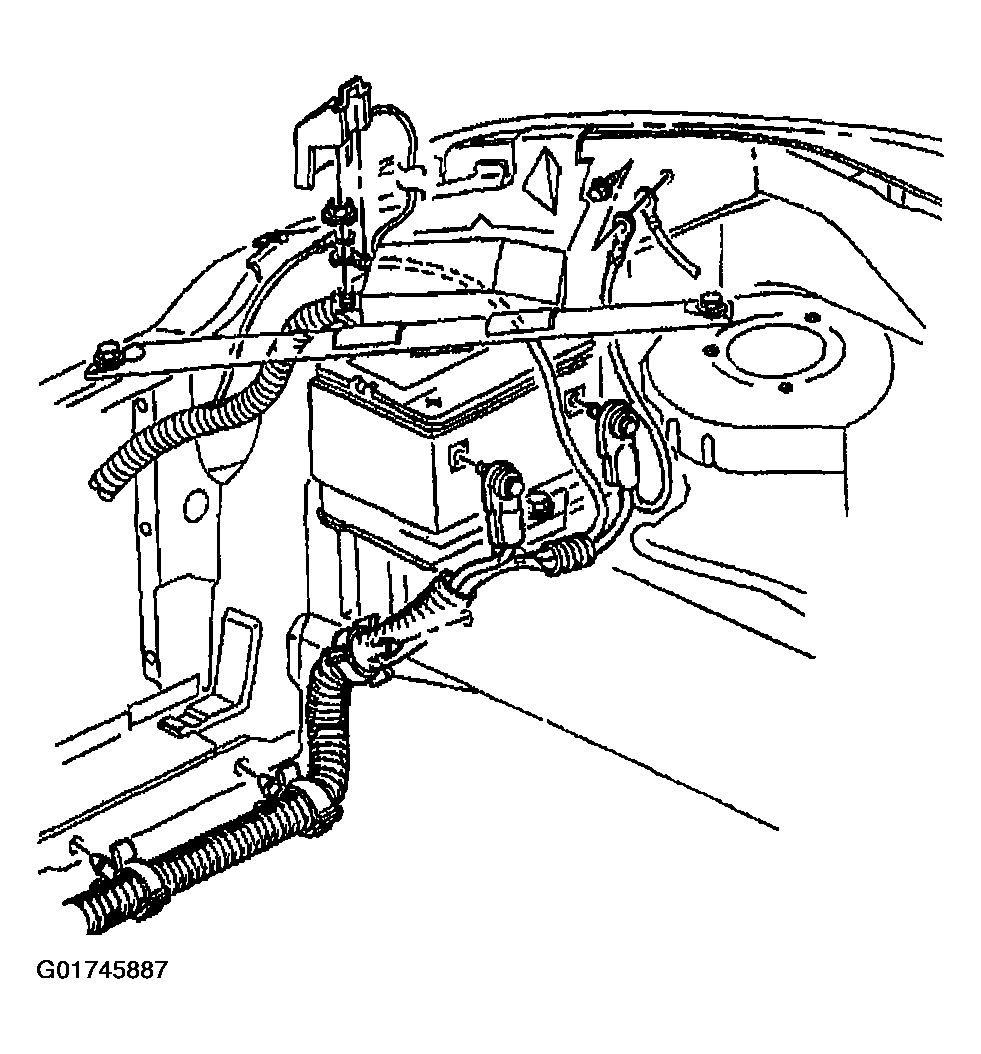 G01745887