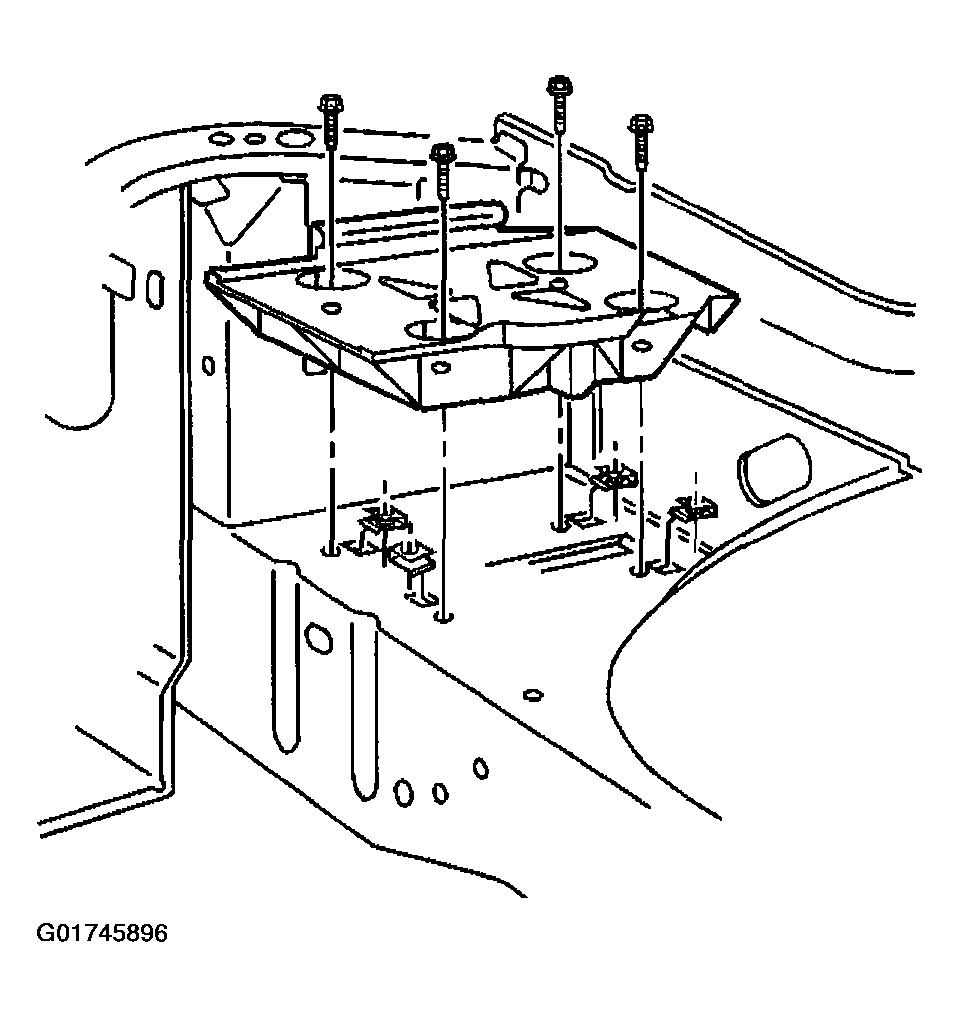 G01745896