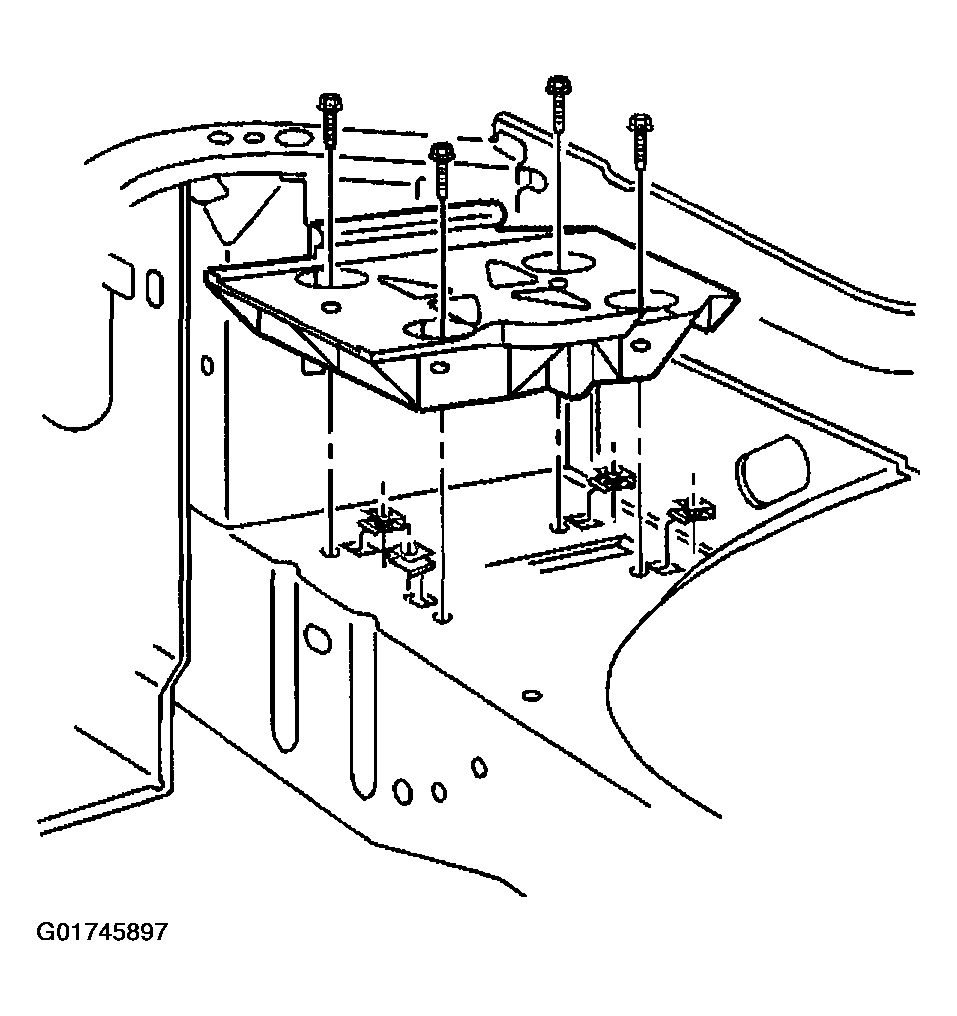 G01745897