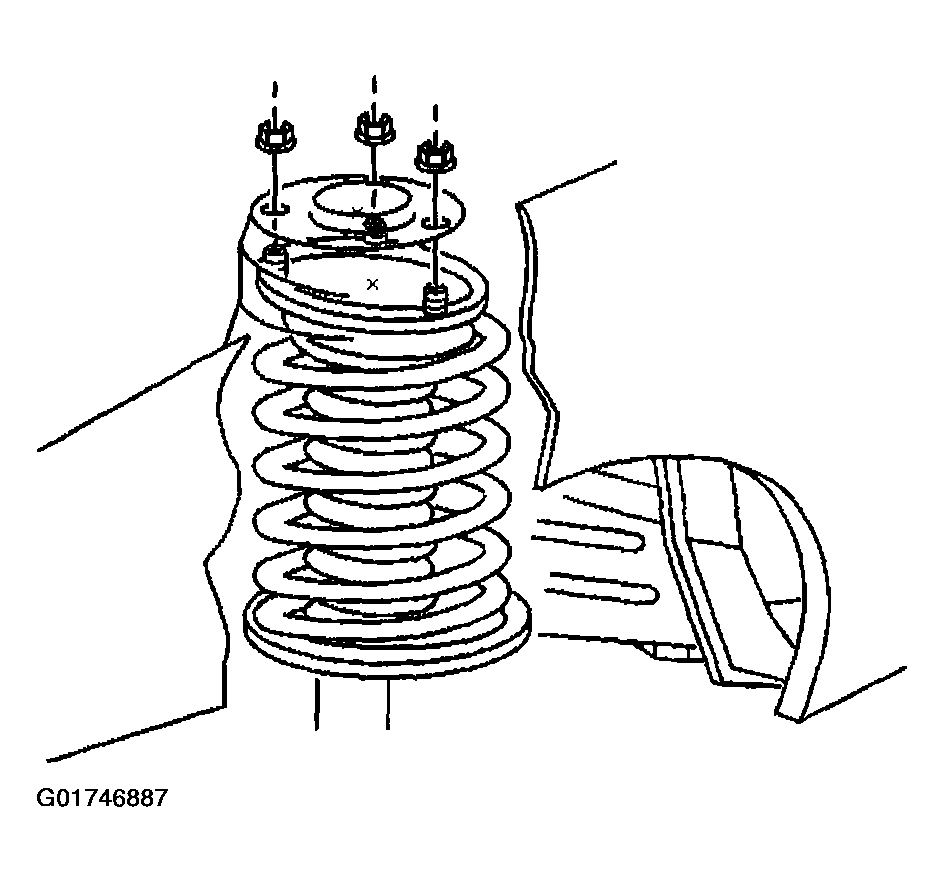 G01746887