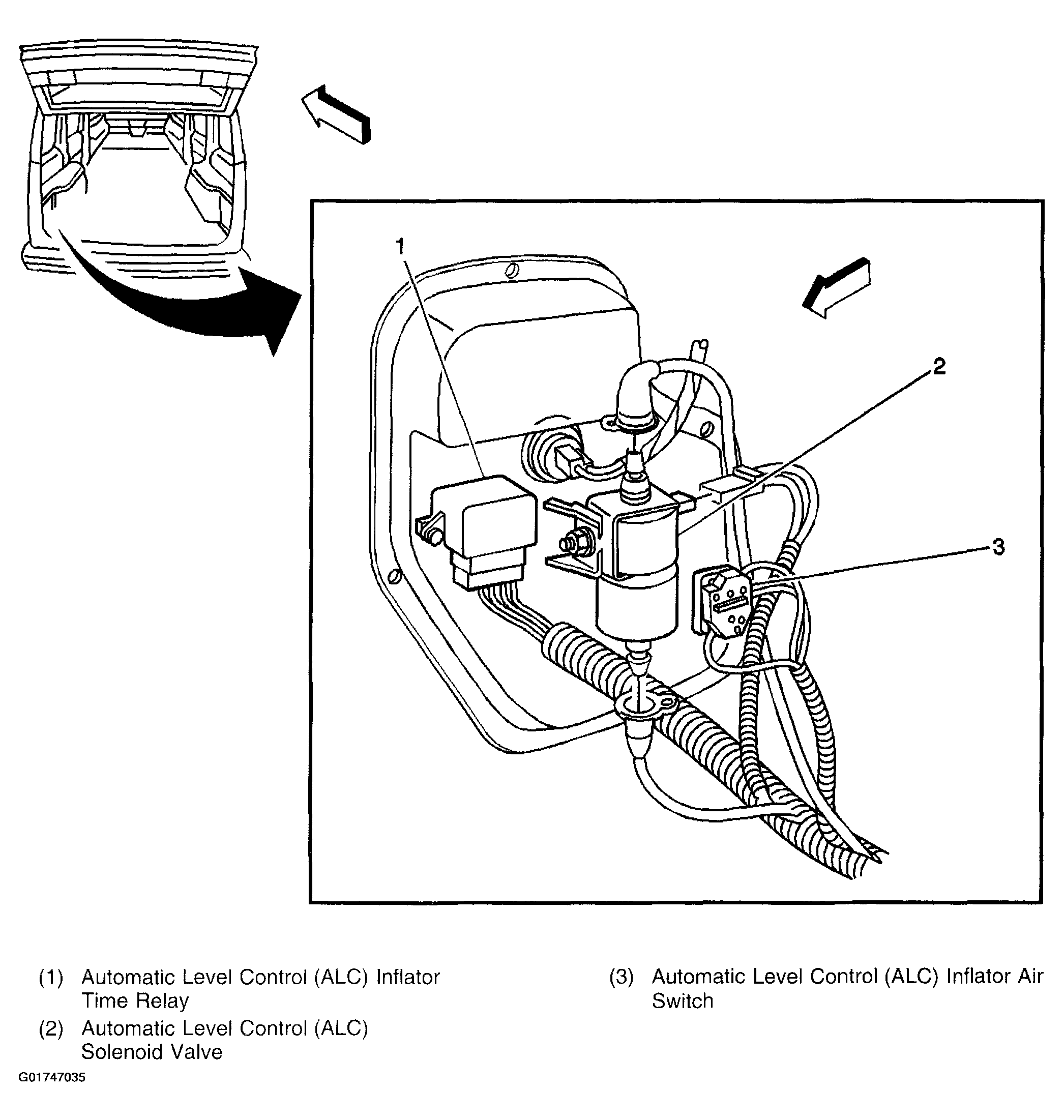 1

2

3

(1) Automatic Level Control (ALC) Inflator Time Relay

(2) Automatic Level Control (ALC) Solenoid Valve

(3) Automatic Level Control (ALC) Inflator Air Switch

G01747035