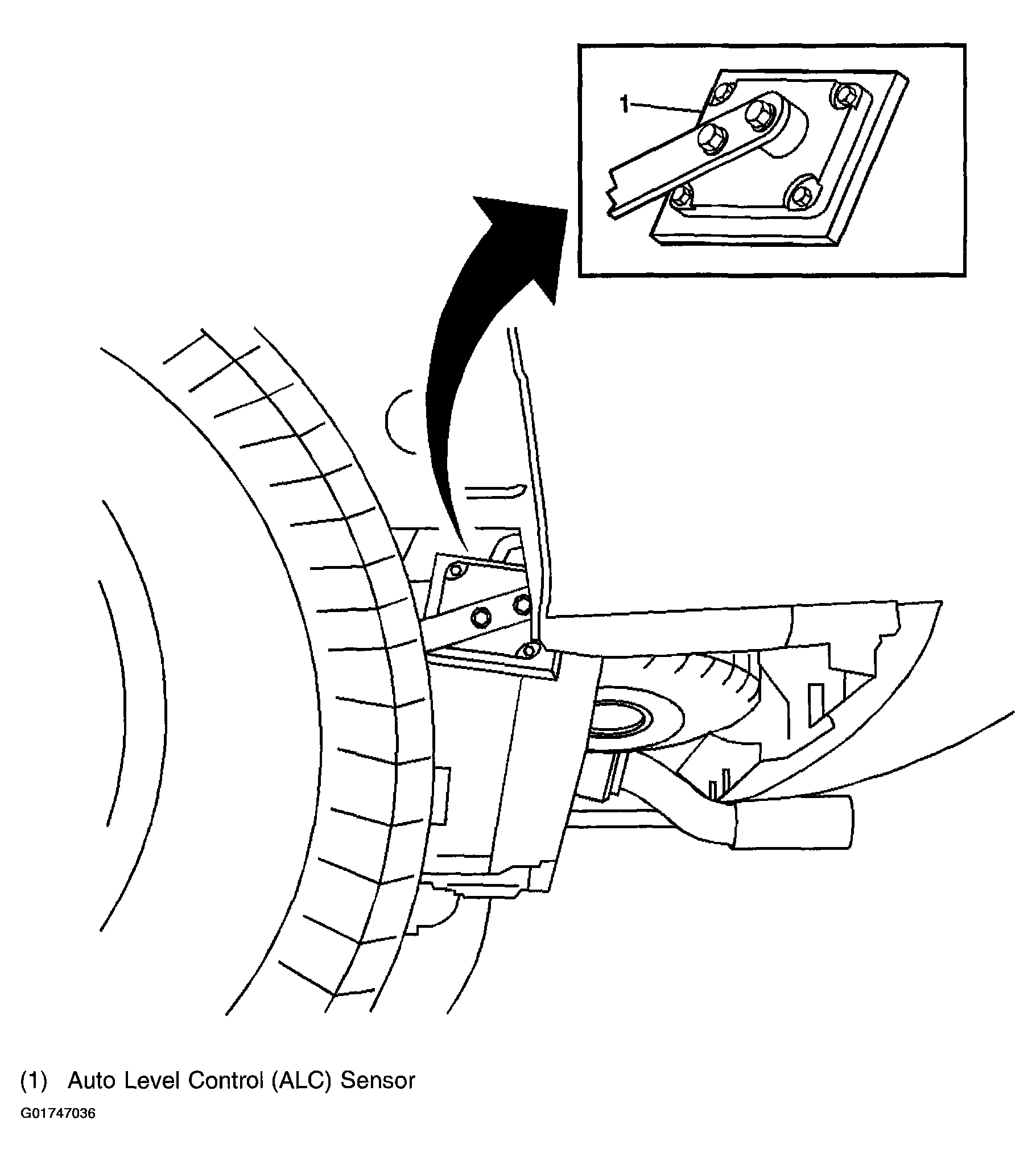 1

(1) Auto Level Control (ALC) Sensor

G01747036