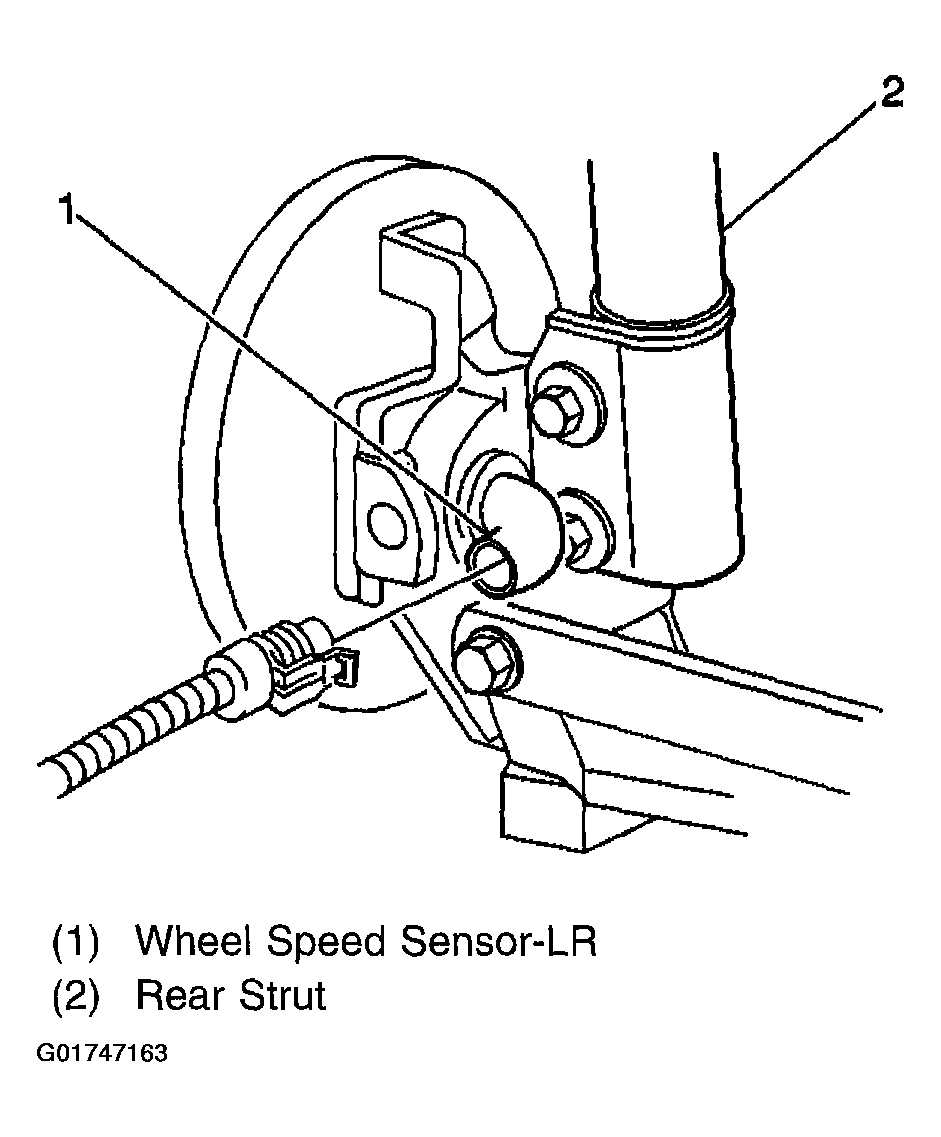 2
1
(1) Wheel Speed Sensor-LR
(2) Rear Strut
G01747163