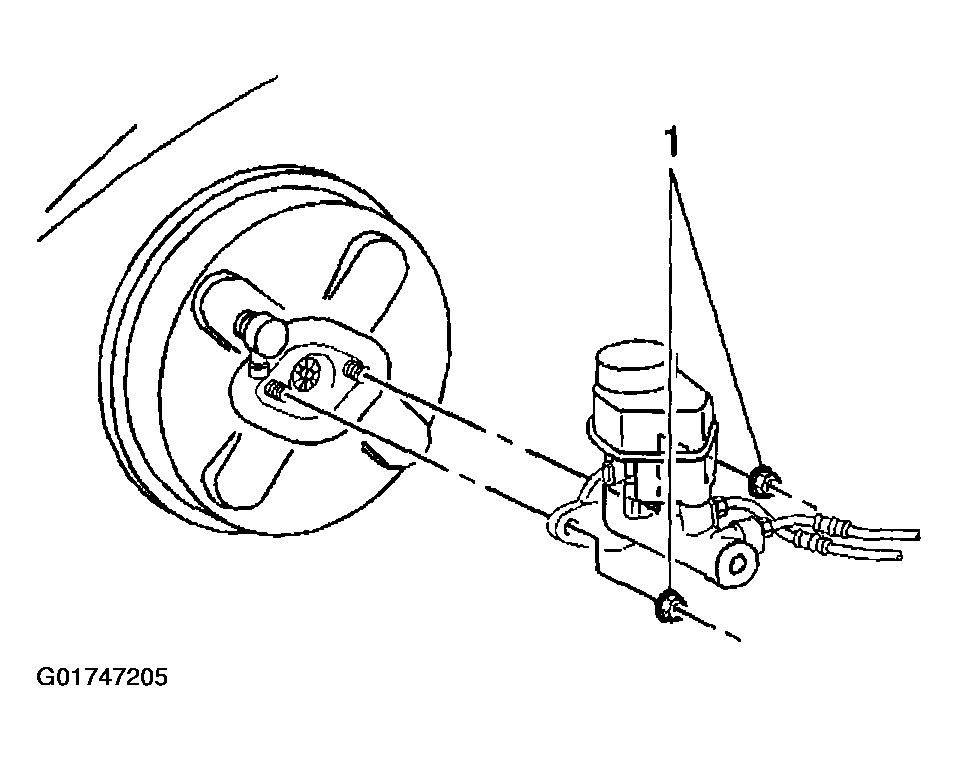 1

G01747205