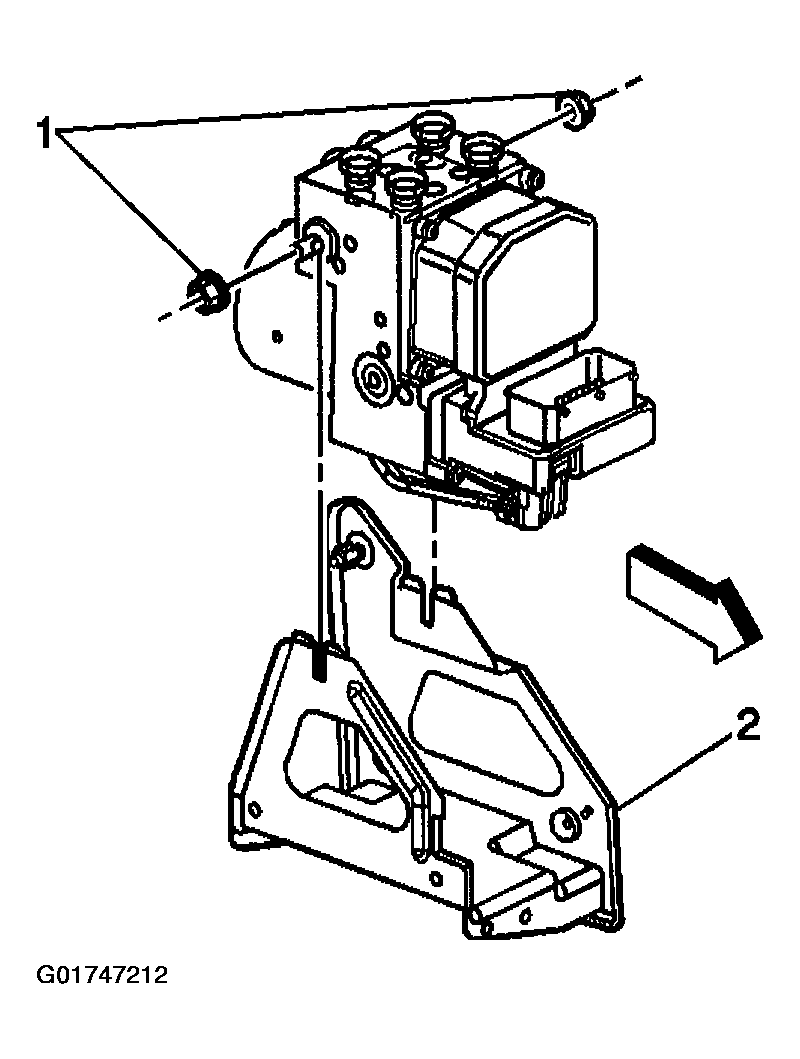 1

2

G01747212