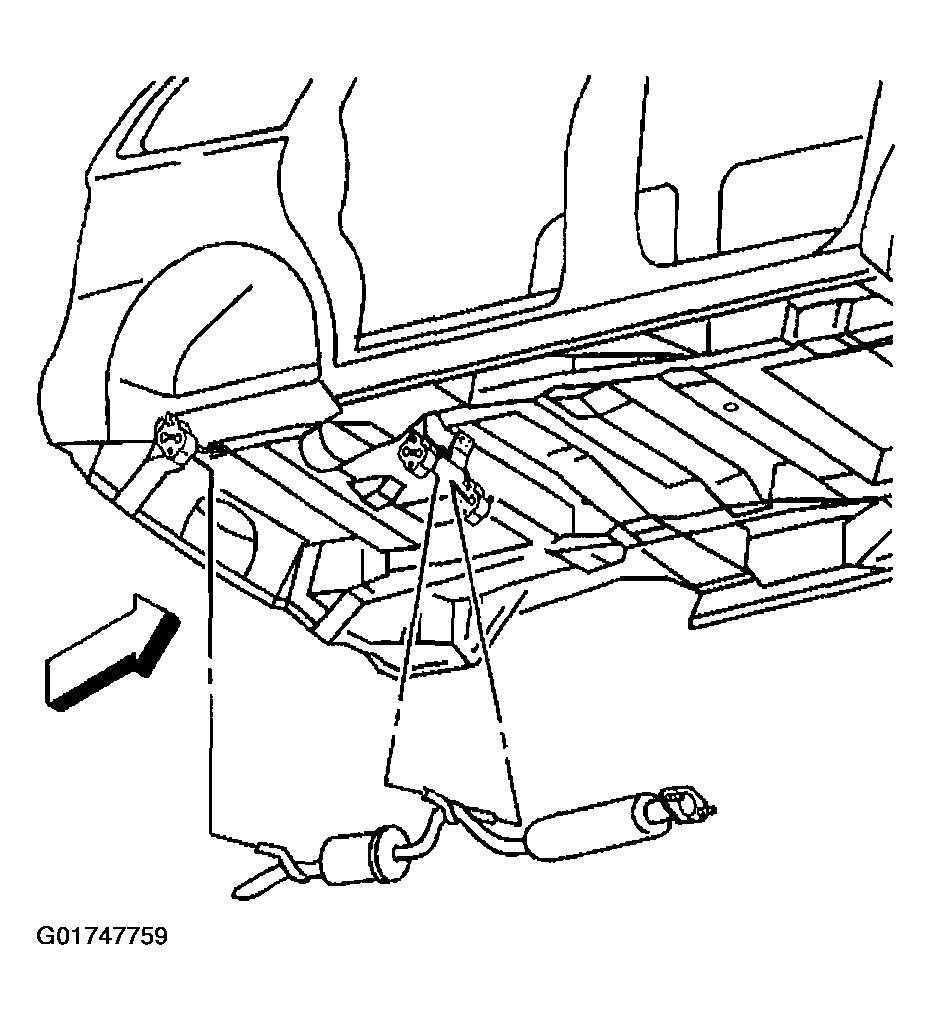 G01747759