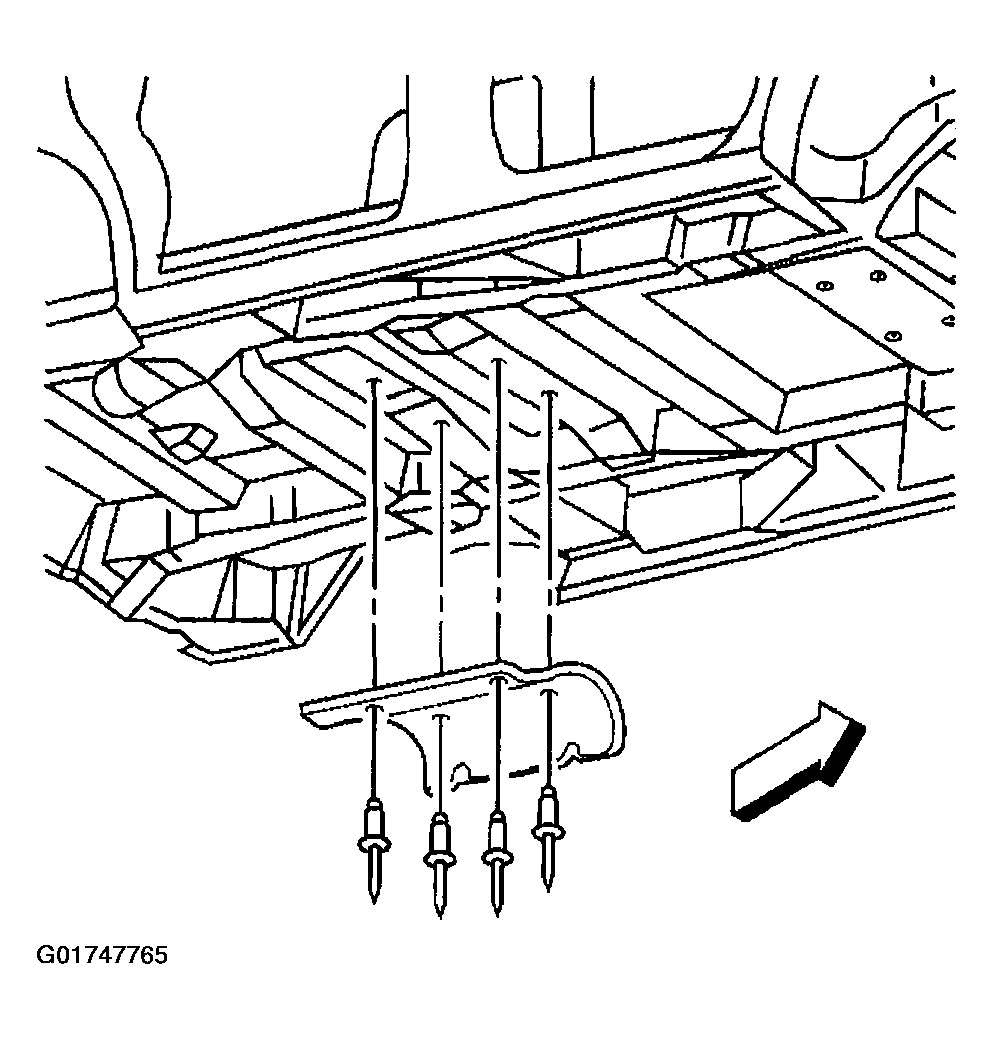 G01747765