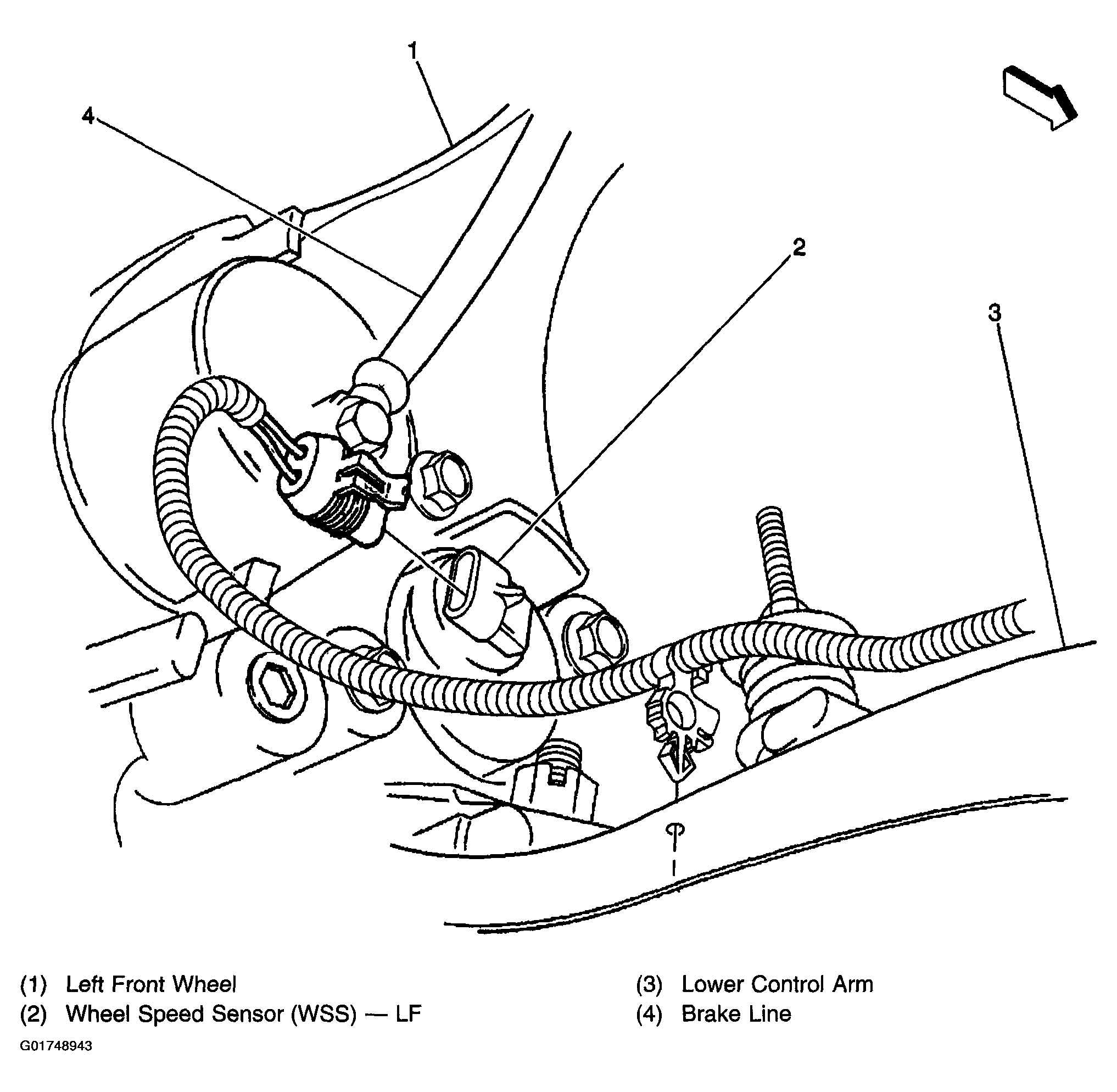 1

4

2

3

(1) Left Front Wheel
(2) Wheel Speed Sensor (WSS) — LF

(3) Lower Control Arm
(4) Brake Line

G01748943