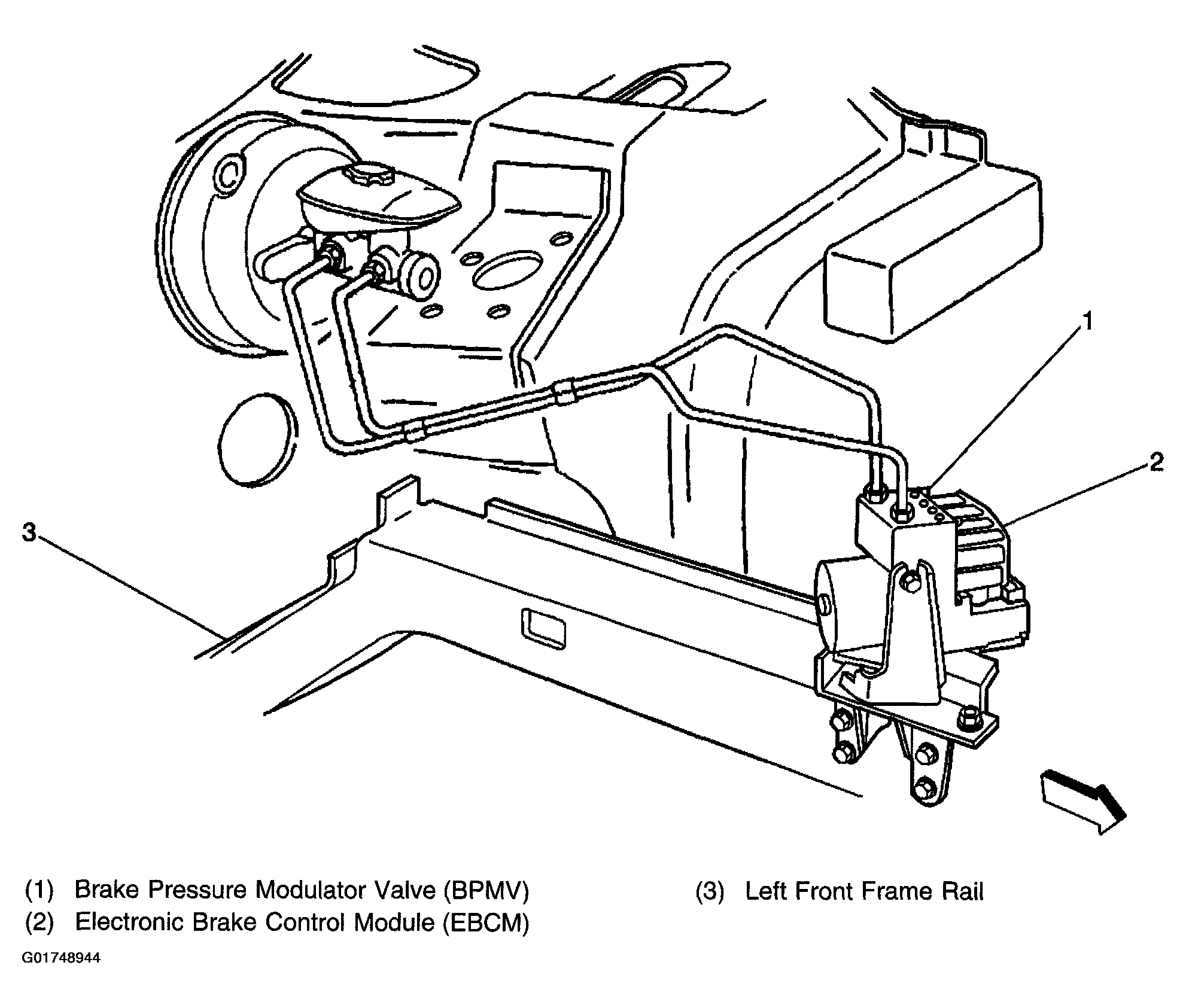 1

2

3

(1) Brake Pressure Modulator Valve (BPMV)
(2) Electronic Brake Control Module (EBCM)

(3) Left Front Frame Rail

G01748944