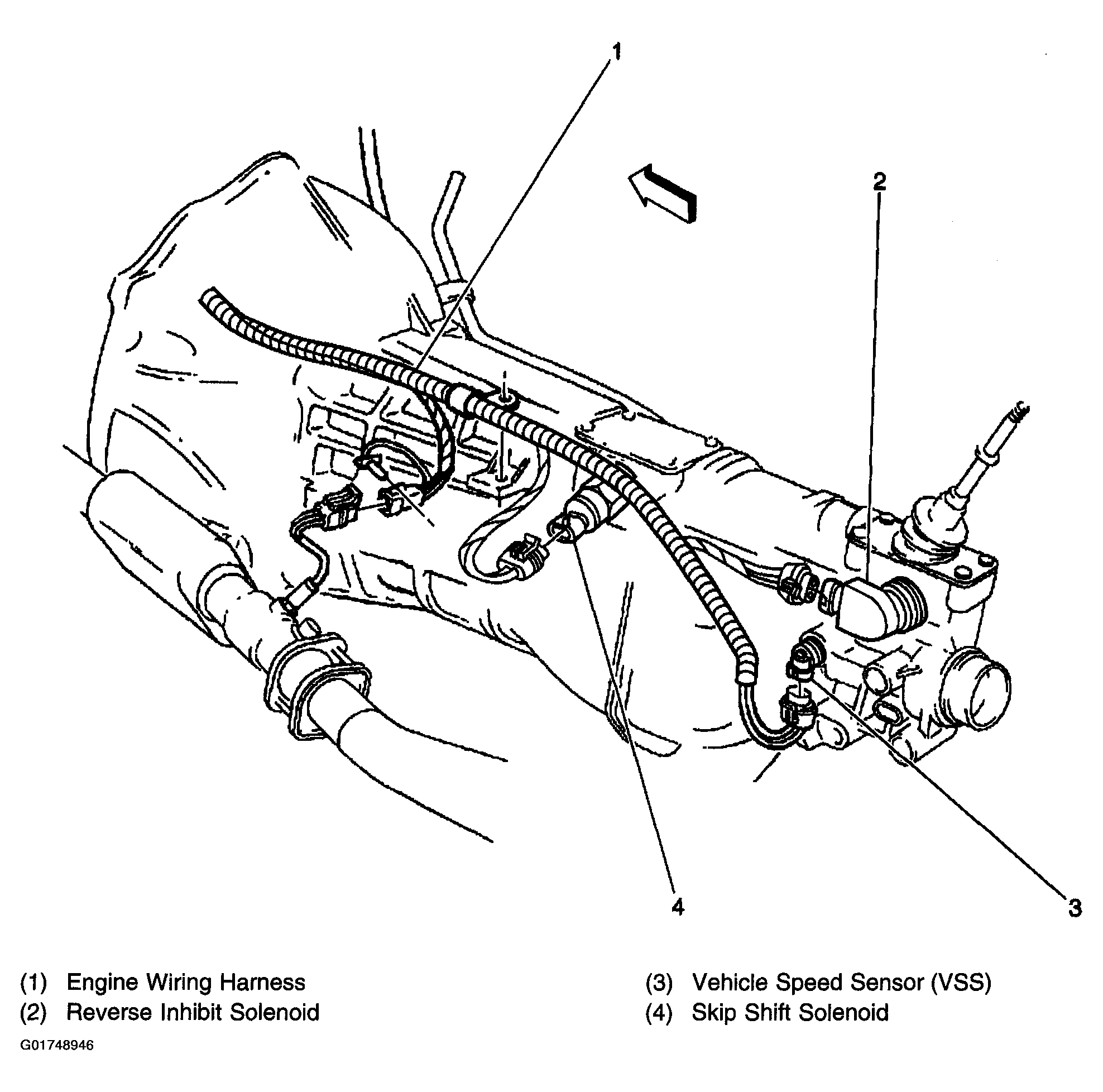 1
2
4
3

(1) Engine Wiring Harness
(2) Reverse Inhibit Solenoid

(3) Vehicle Speed Sensor (VSS)
(4) Skip Shift Solenoid

G01748946