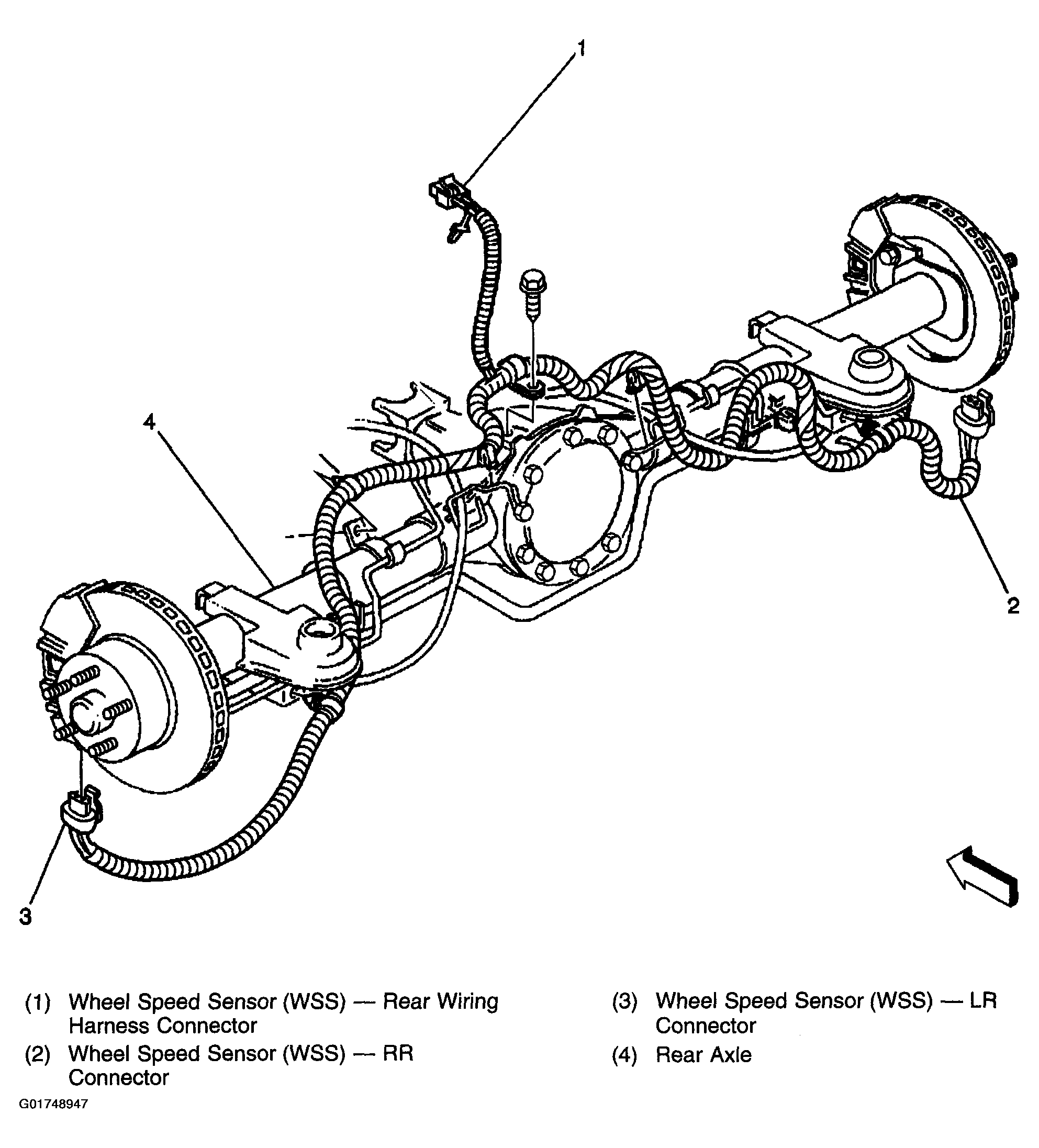 1

4

2

3

(1) Wheel Speed Sensor (WSS) — Rear Wiring Harness Connector

(2) Wheel Speed Sensor (WSS) — RR Connector

(3) Wheel Speed Sensor (WSS) — LR Connector

(4) Rear Axle

G01748947