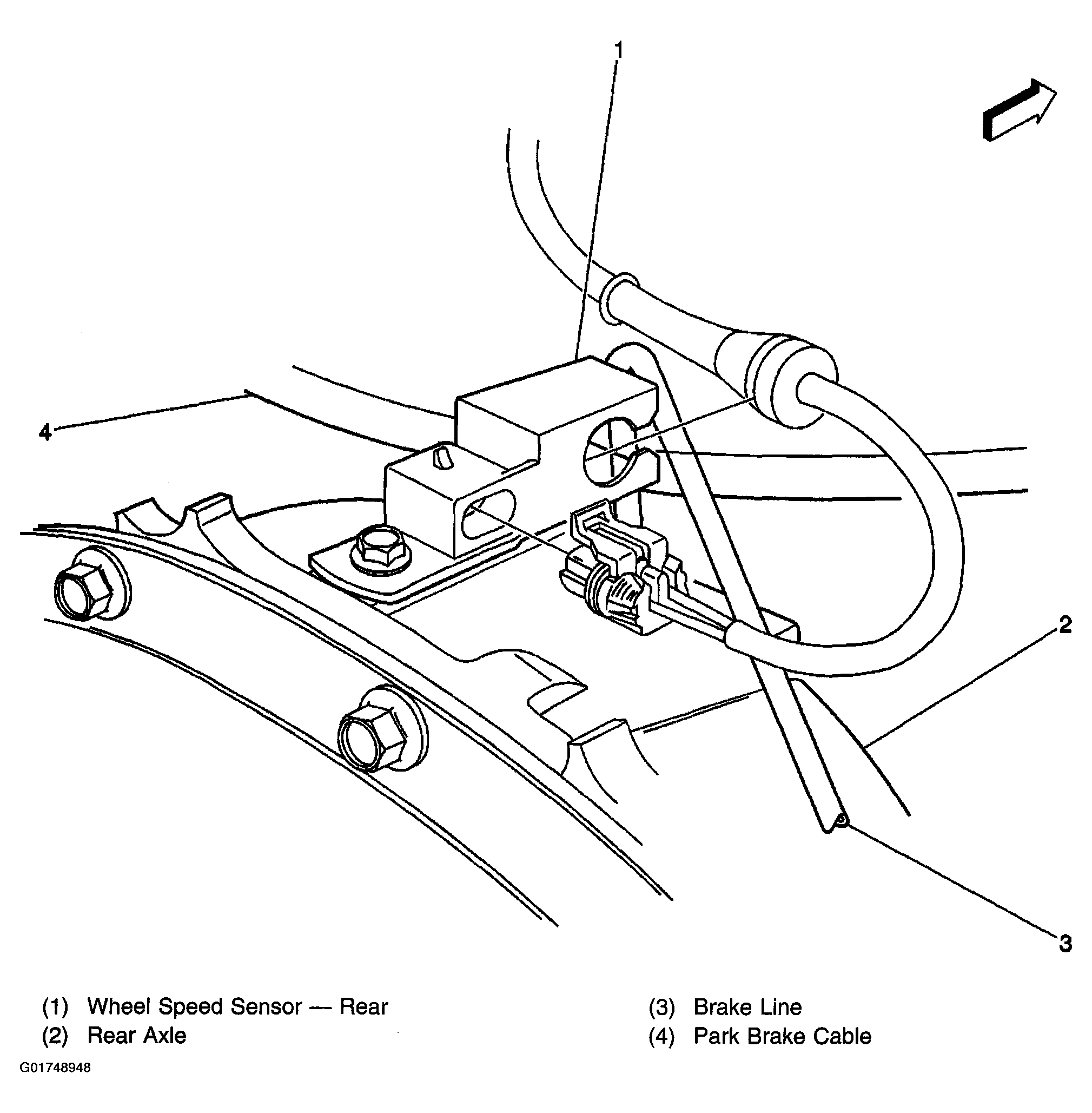 1

4

2

3

(1) Wheel Speed Sensor — Rear
(2) Rear Axle

(3) Brake Line
(4) Park Brake Cable

G01748948