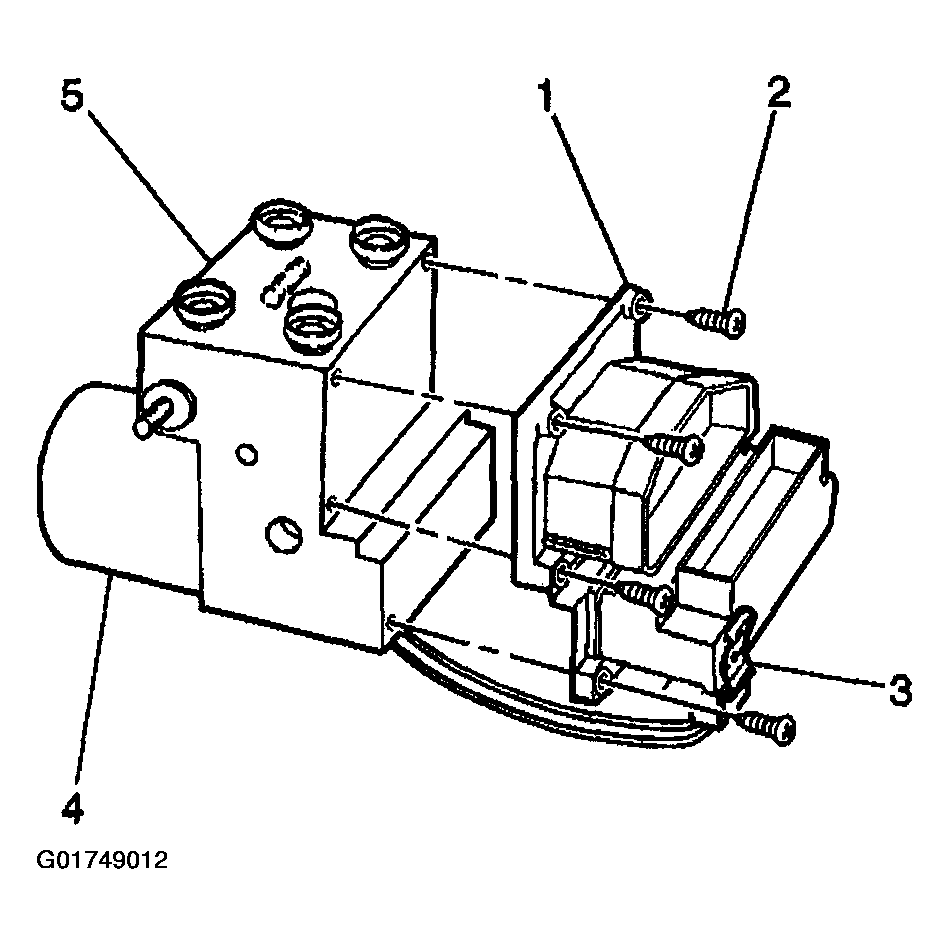 5
1
2
3
4
G01749012