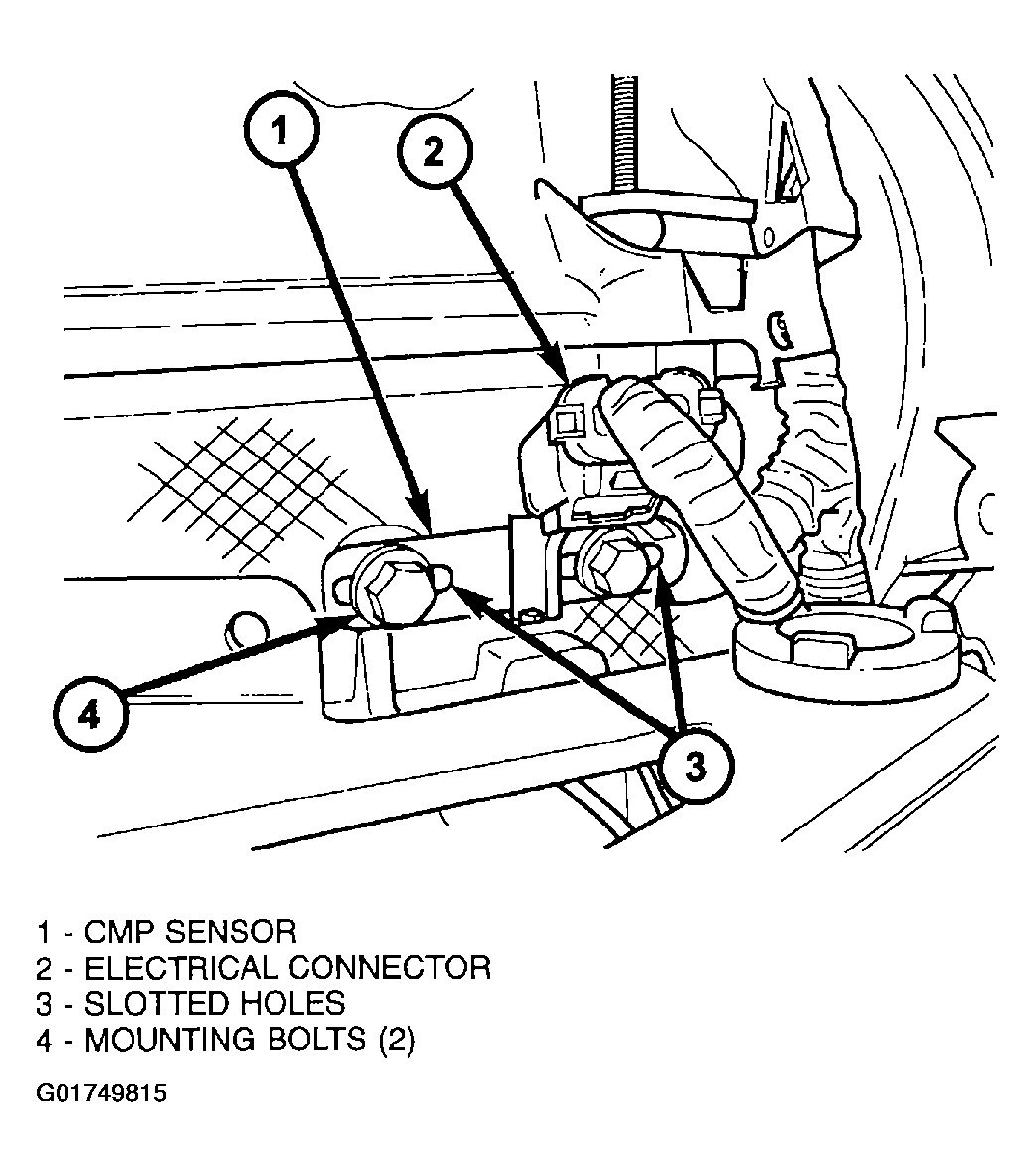 1
2
4
3

1 - CMP SENSOR
2 - ELECTRICAL CONNECTOR
3 - SLOTTED HOLES
4 - MOUNTING BOLTS (2)

G01749815