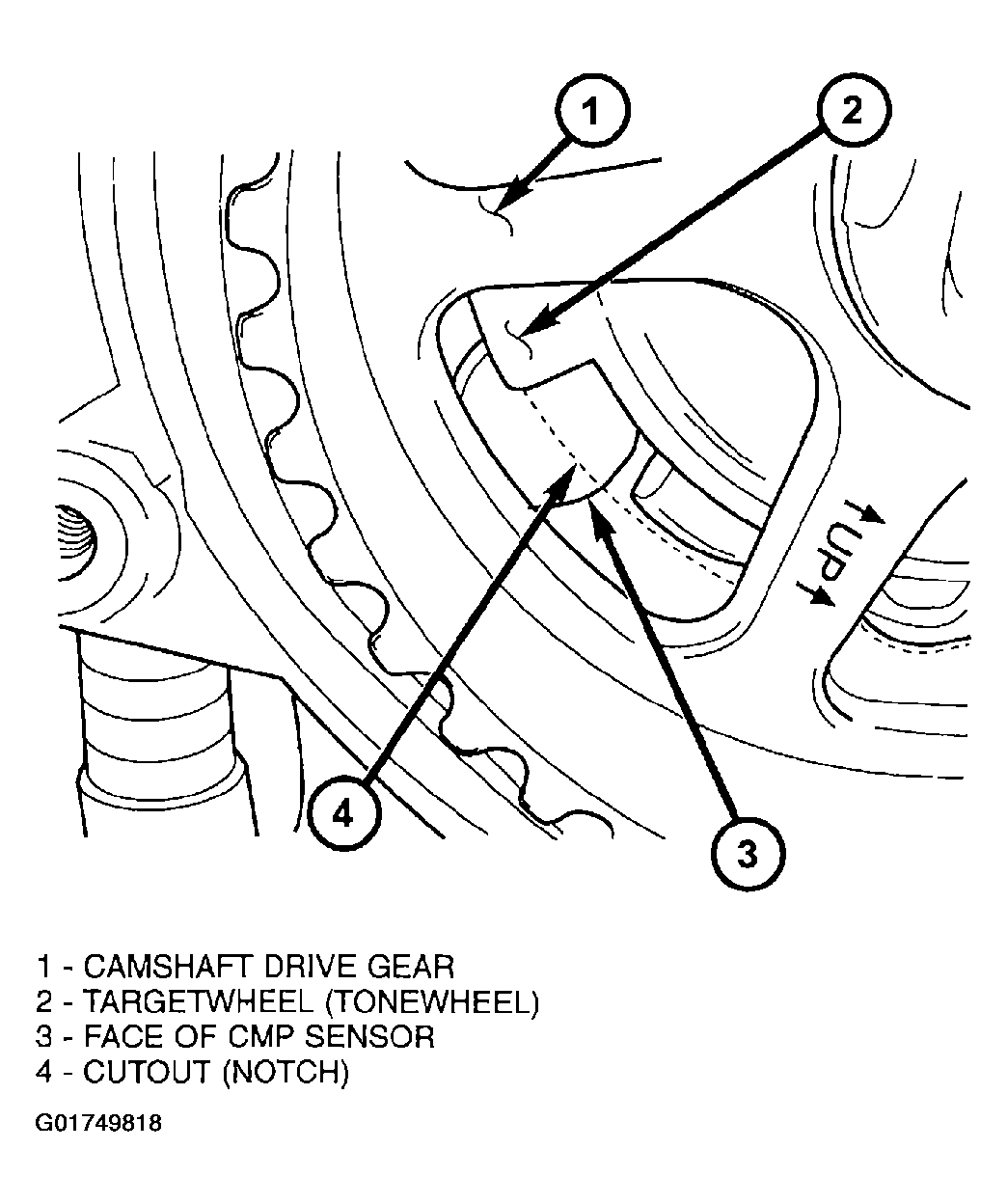 1
2
UP
4
3

1 - CAMSHAFT DRIVE GEAR
2 - TARGETWHEEL (TONEWHEEL)
3 - FACE OF CMP SENSOR
4 - CUTOUT (NOTCH)

G01749818