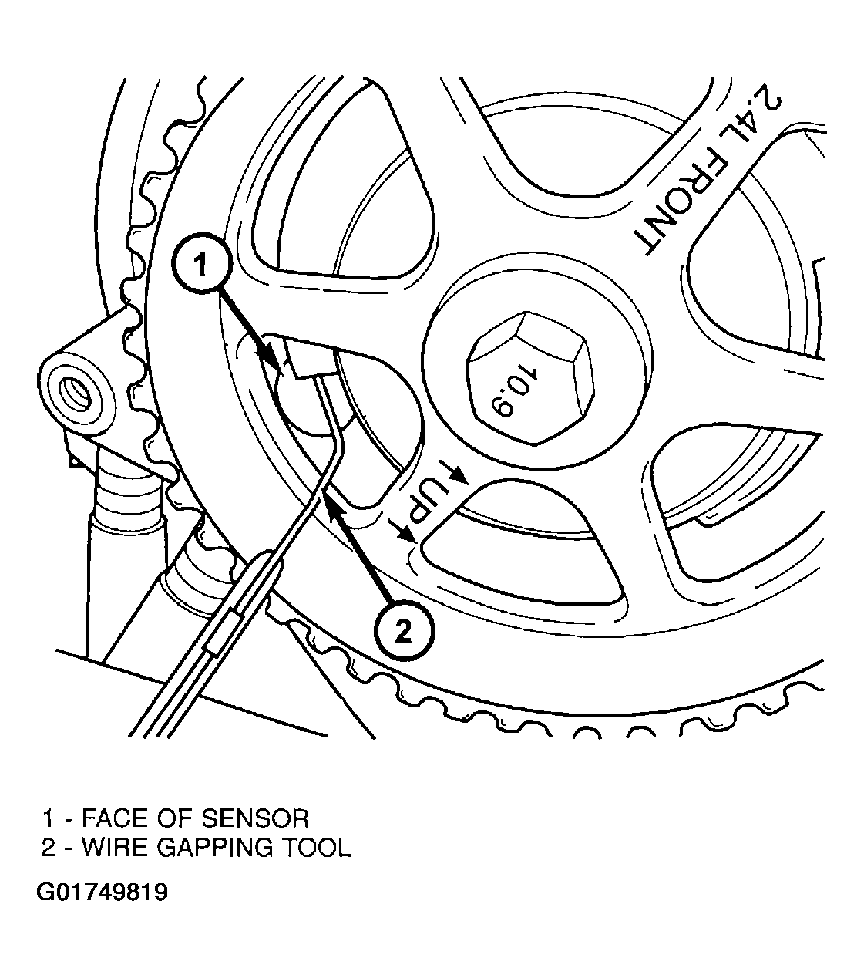 2.4L FRONT

1

10.9

UP

2

1 - FACE OF SENSOR
2 - WIRE GAPPING TOOL

G01749819