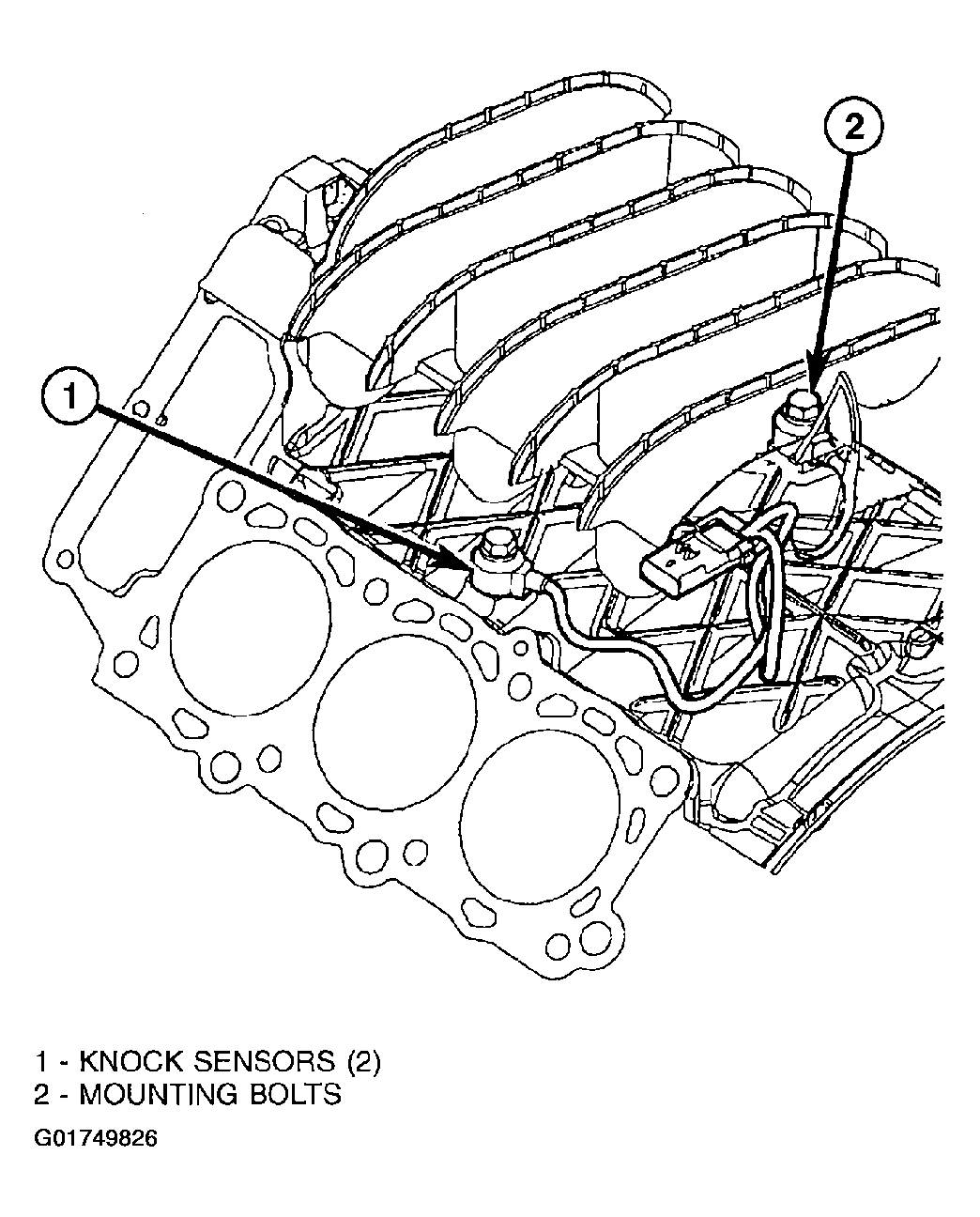 2

1

1 - KNOCK SENSORS (2)
2 - MOUNTING BOLTS

G01749826