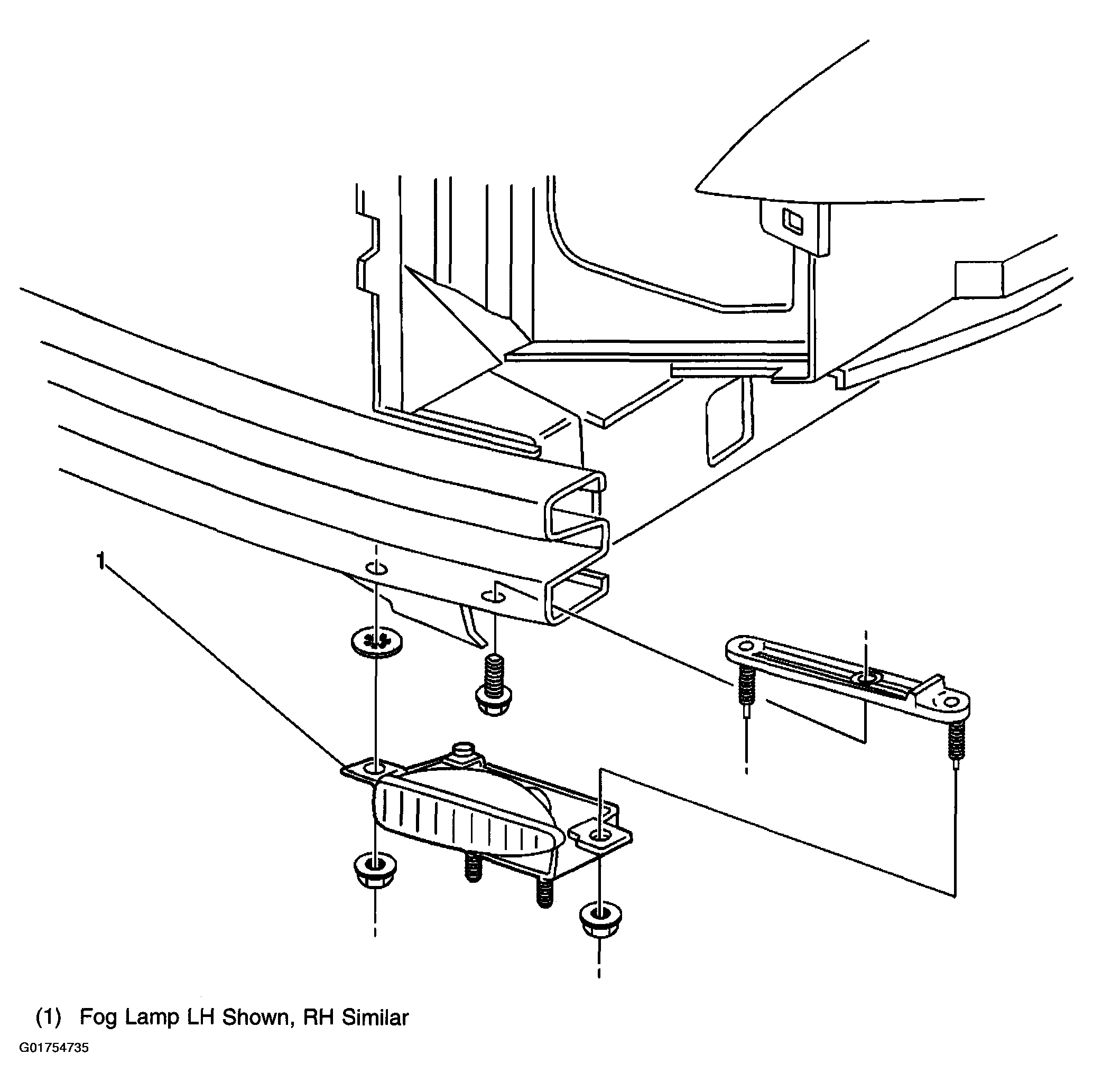 1

(1) Fog Lamp LH Shown, RH Similar

G01754735