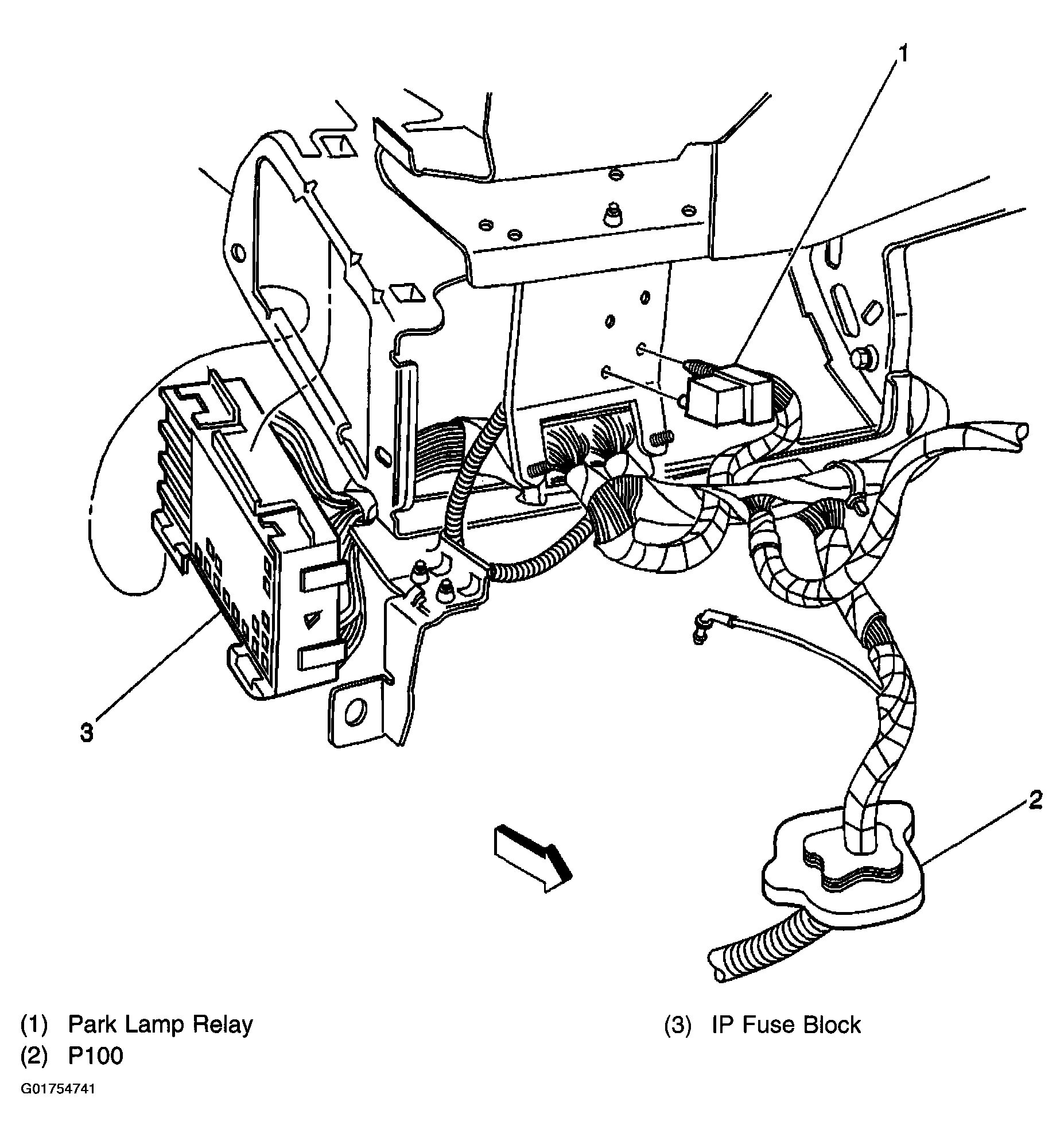 1

3

2

(1) Park Lamp Relay
(2) P100

(3) IP Fuse Block

G01754741