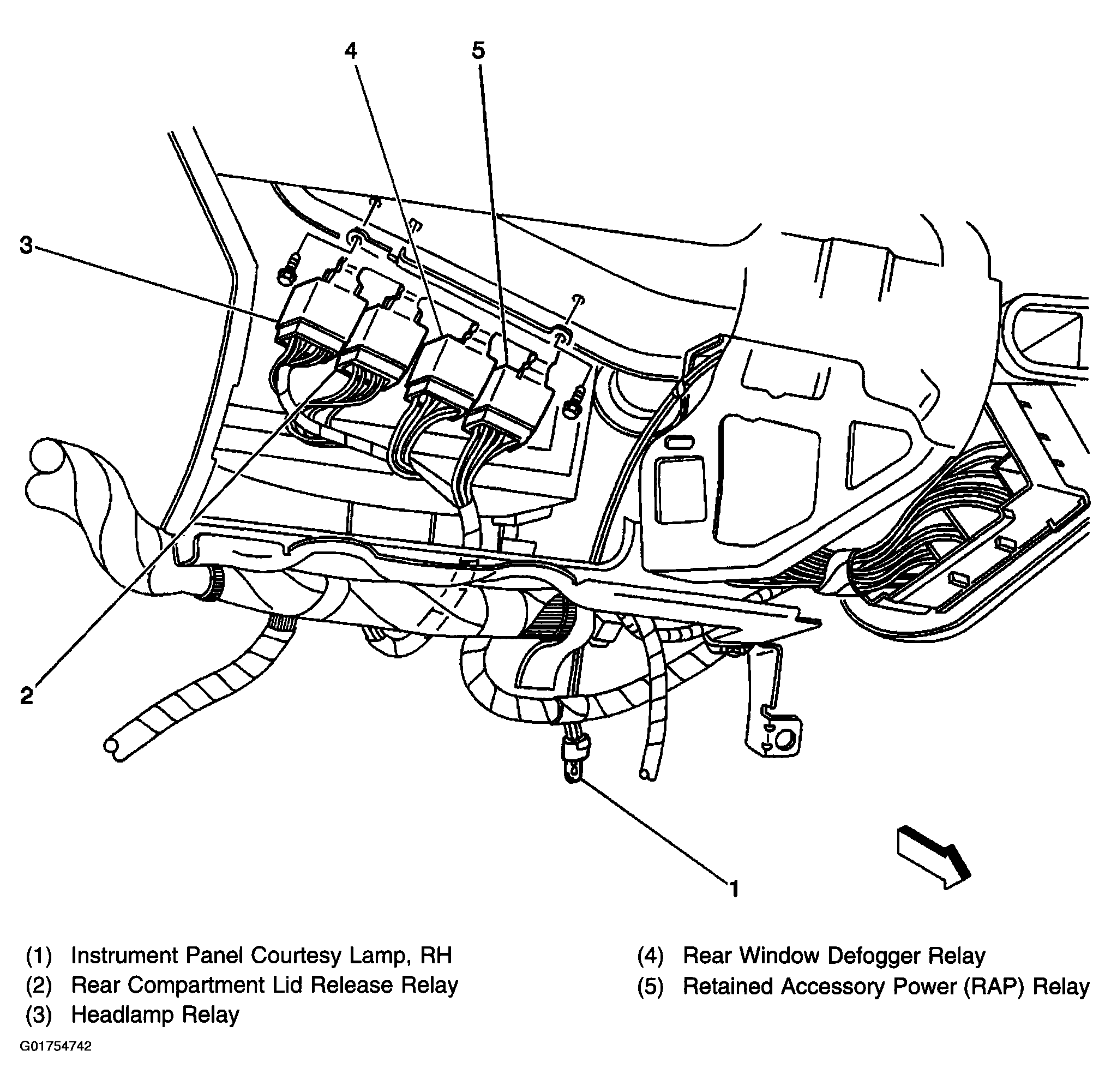 4
5
3
2
1

(1) Instrument Panel Courtesy Lamp, RH
(2) Rear Compartment Lid Release Relay
(3) Headlamp Relay

(4) Rear Window Defogger Relay
(5) Retained Accessory Power (RAP) Relay

G01754742