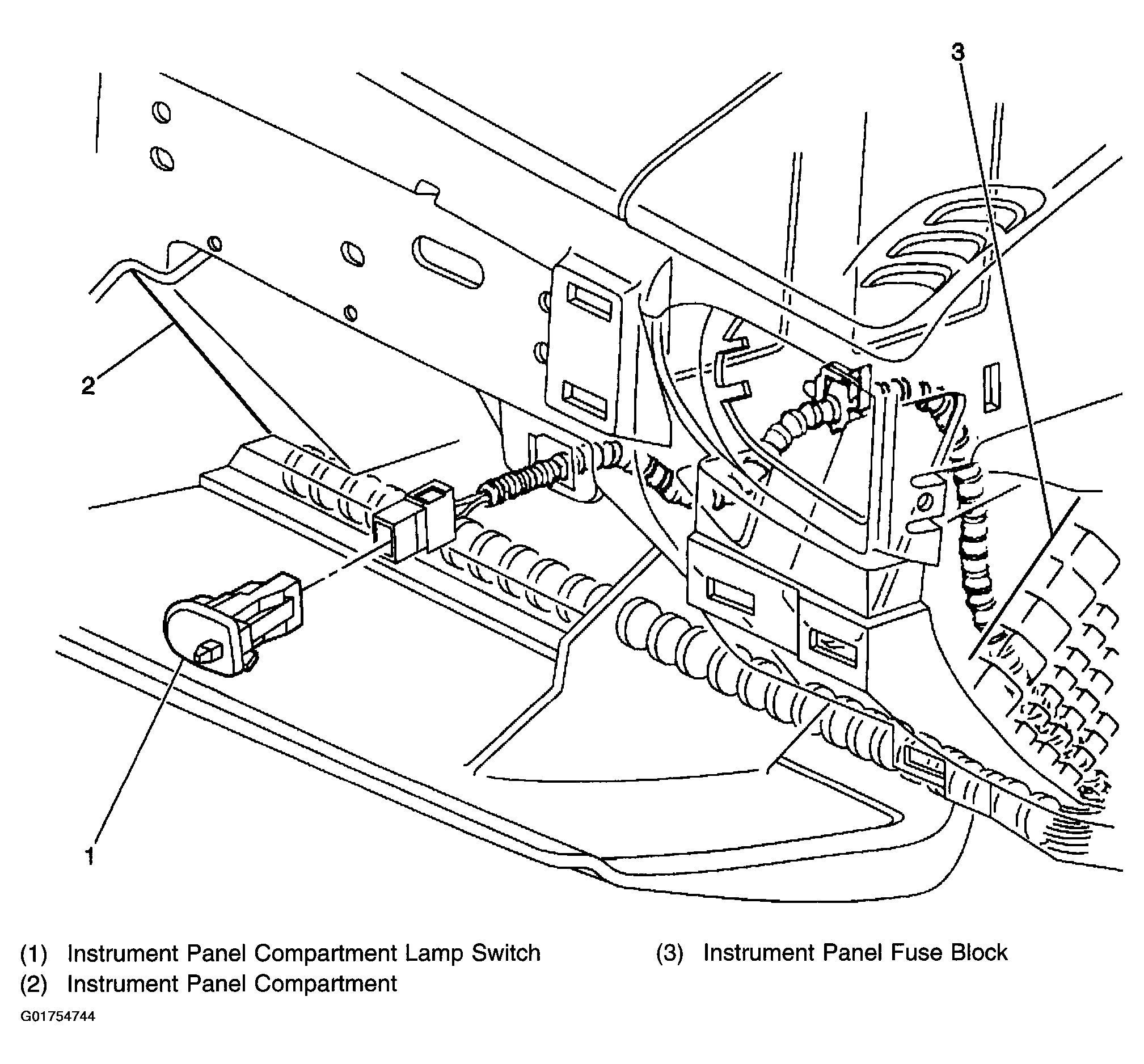 3

2

1

(1) Instrument Panel Compartment Lamp Switch
(2) Instrument Panel Compartment
(3) Instrument Panel Fuse Block

G01754744