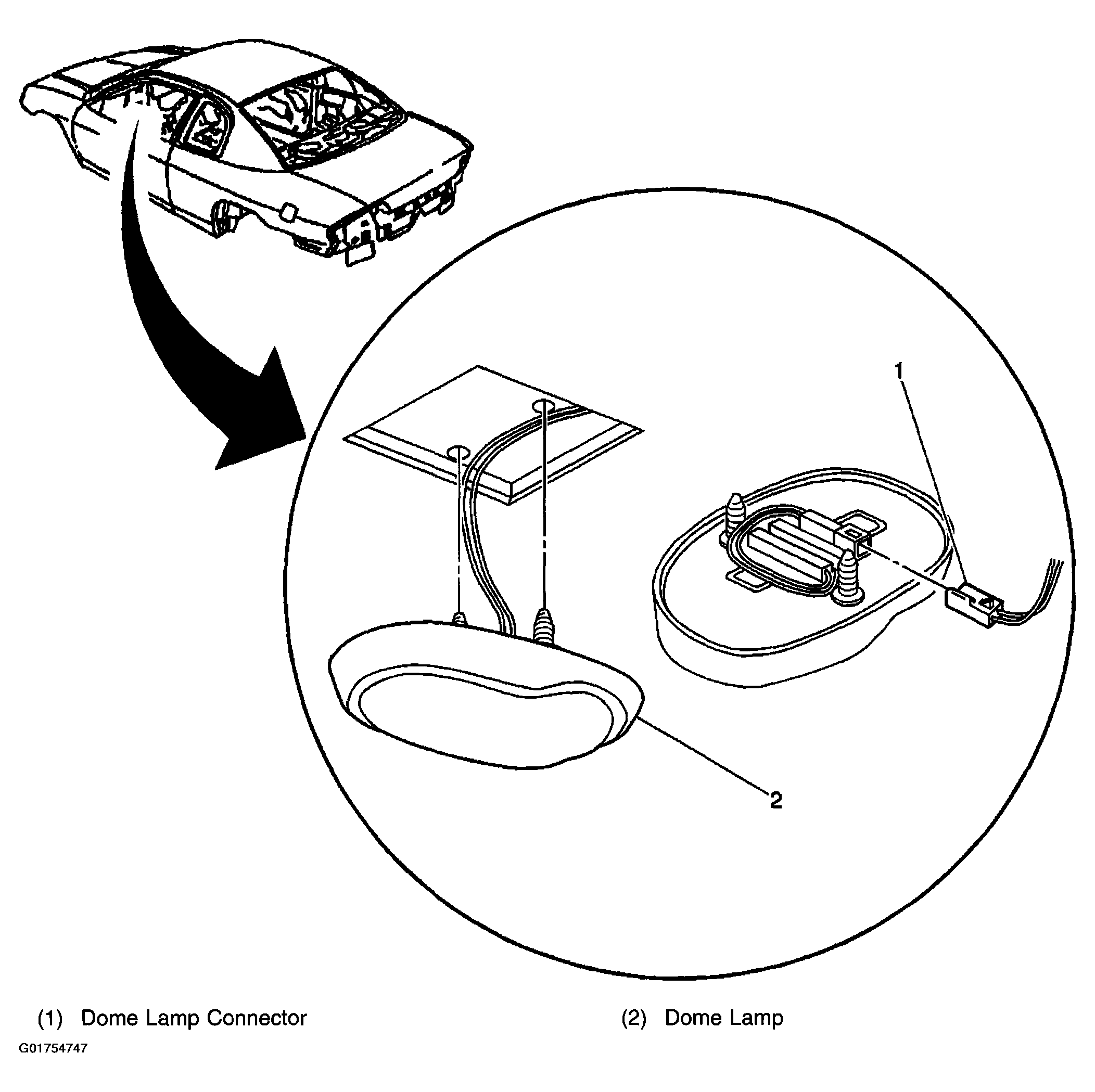 1

2

(1) Dome Lamp Connector

(2) Dome Lamp

G01754747